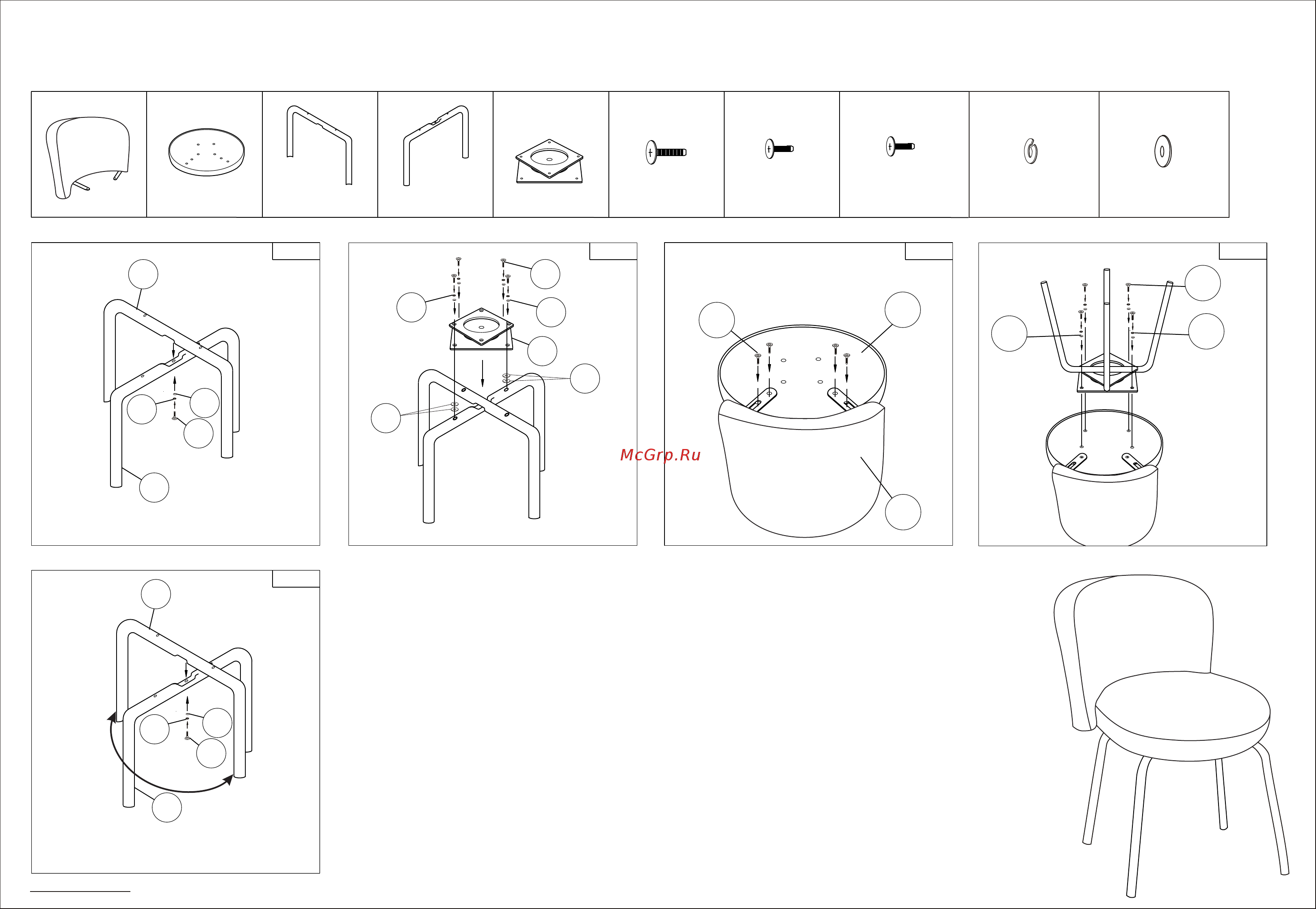 McGrp.Ru