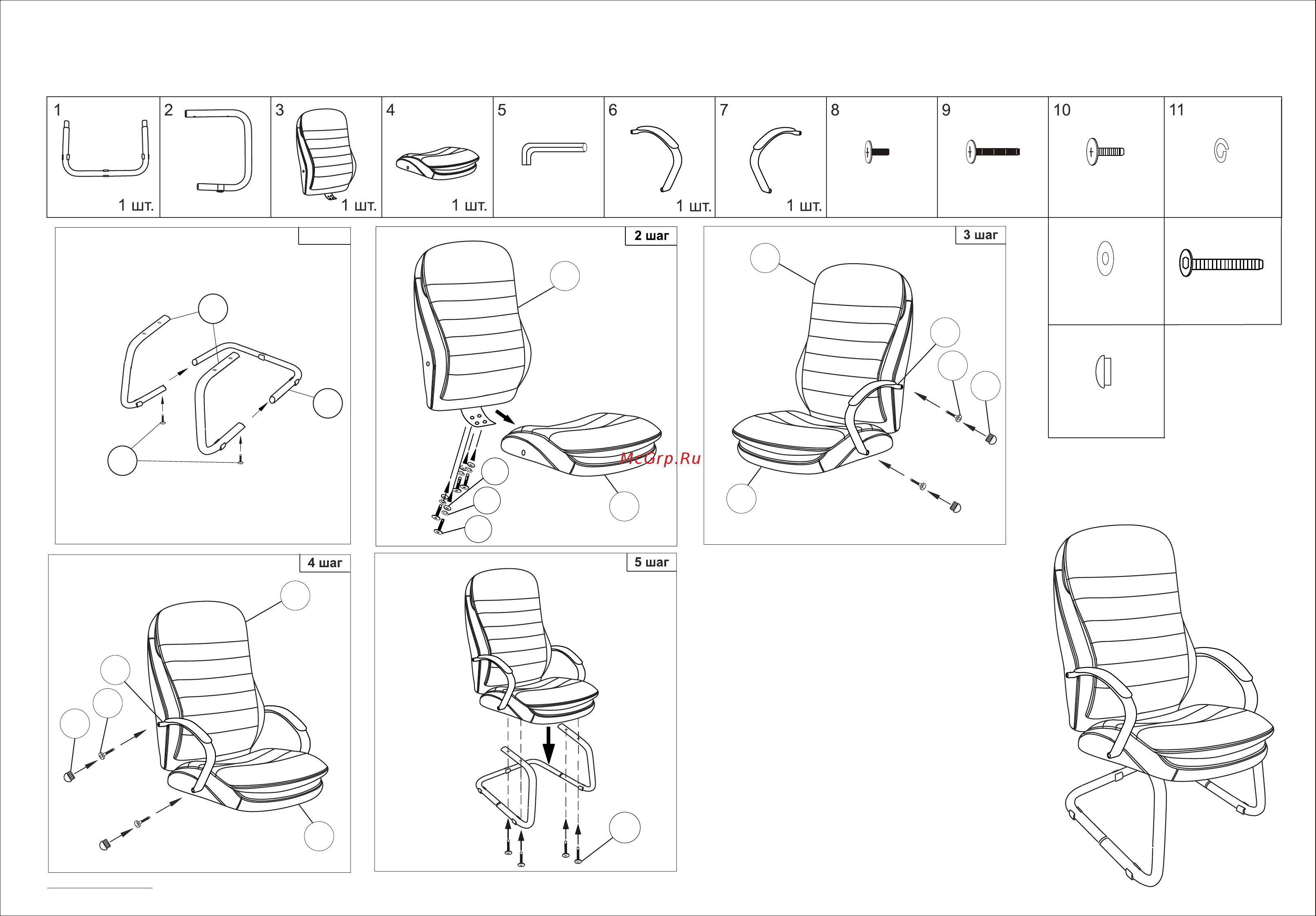 1
1 шт.

2

3
1 шт.

4
1 шт.

5

6
1 шт.

7
1 шт.

8

9

10

11

2 шаг

3 шаг

McGrp.Ru

4 шаг

5 шаг