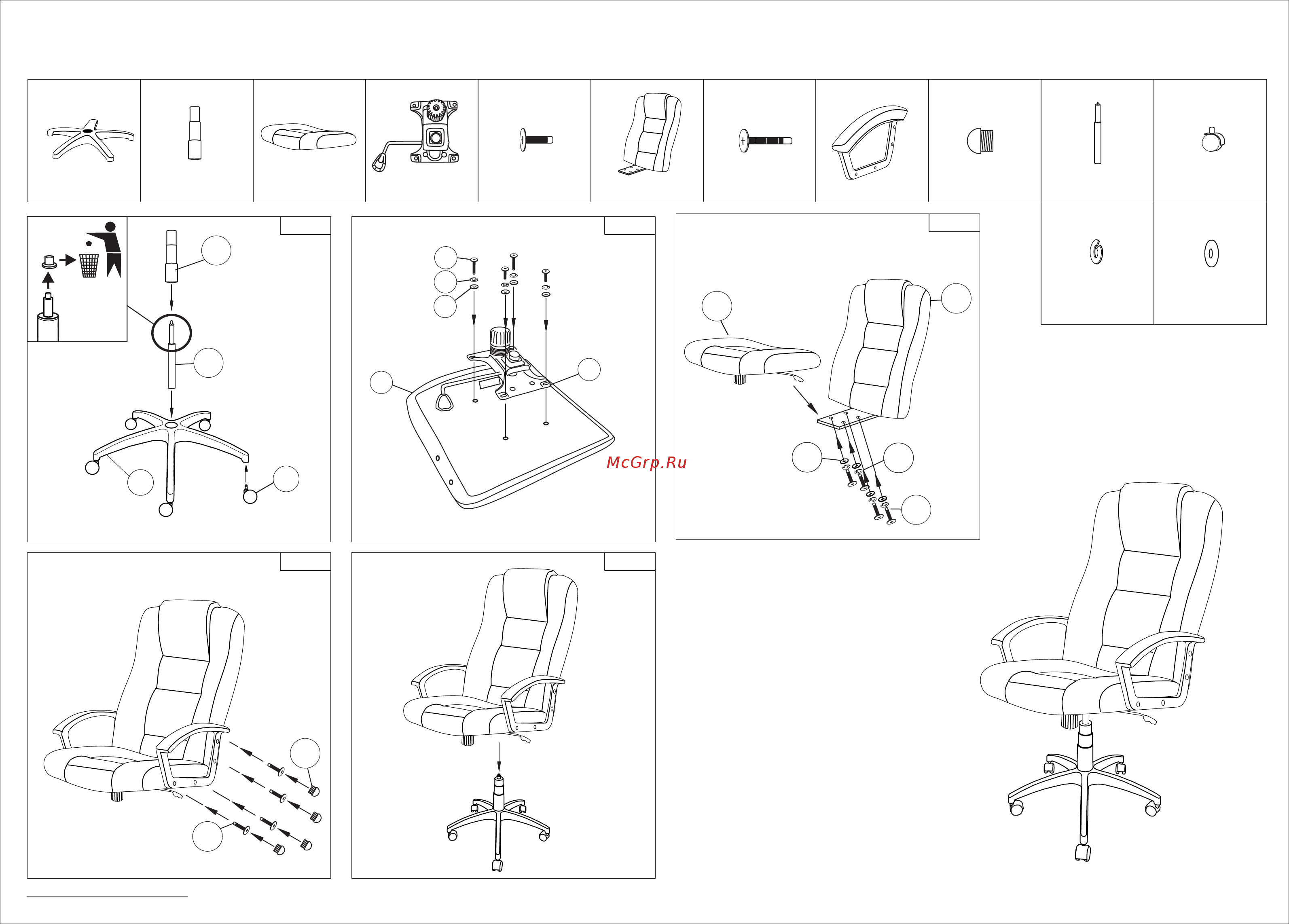 McGrp.Ru