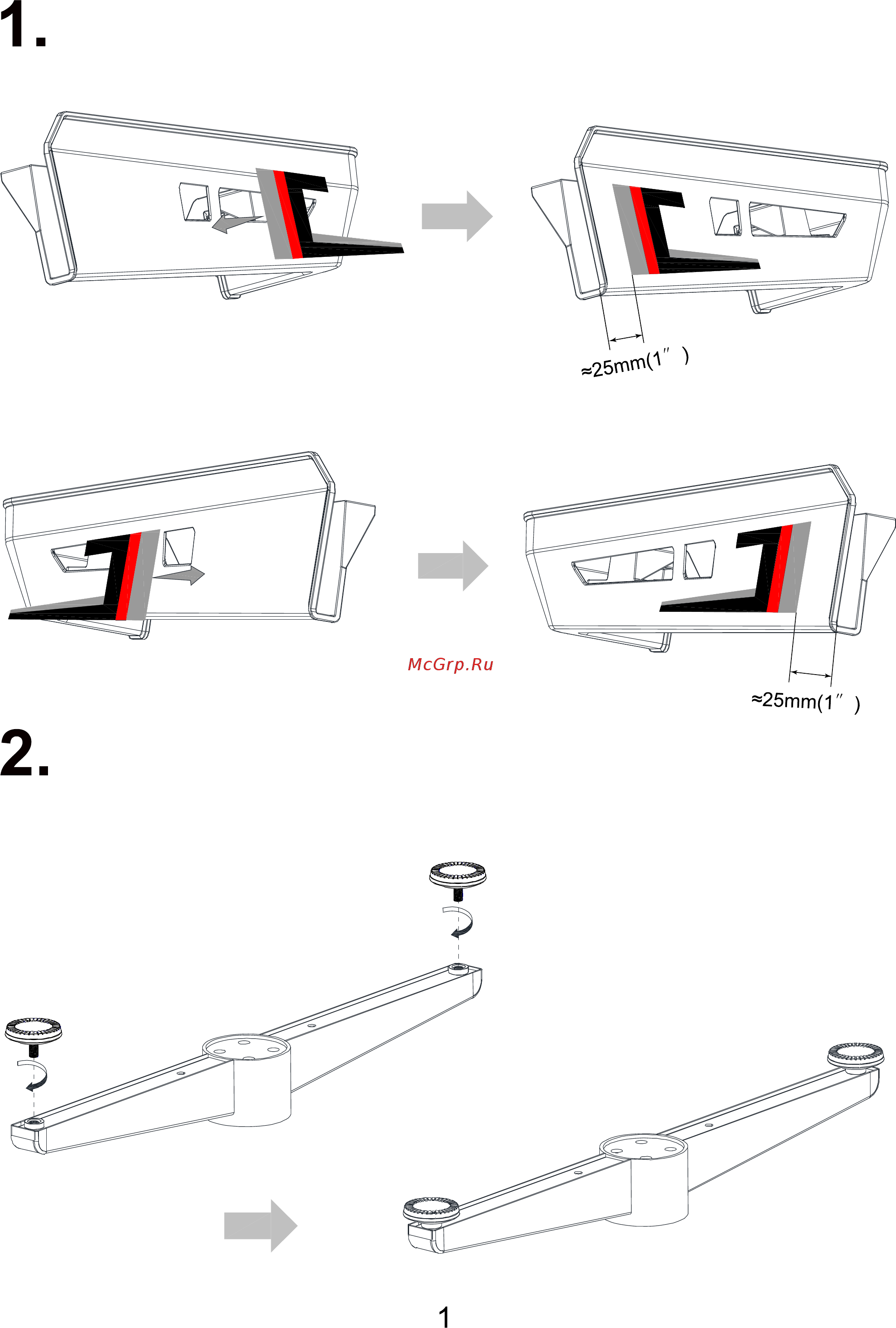 1.

≈25mm(1″ )

McGrp.Ru

≈25mm(1″ )

2.

1