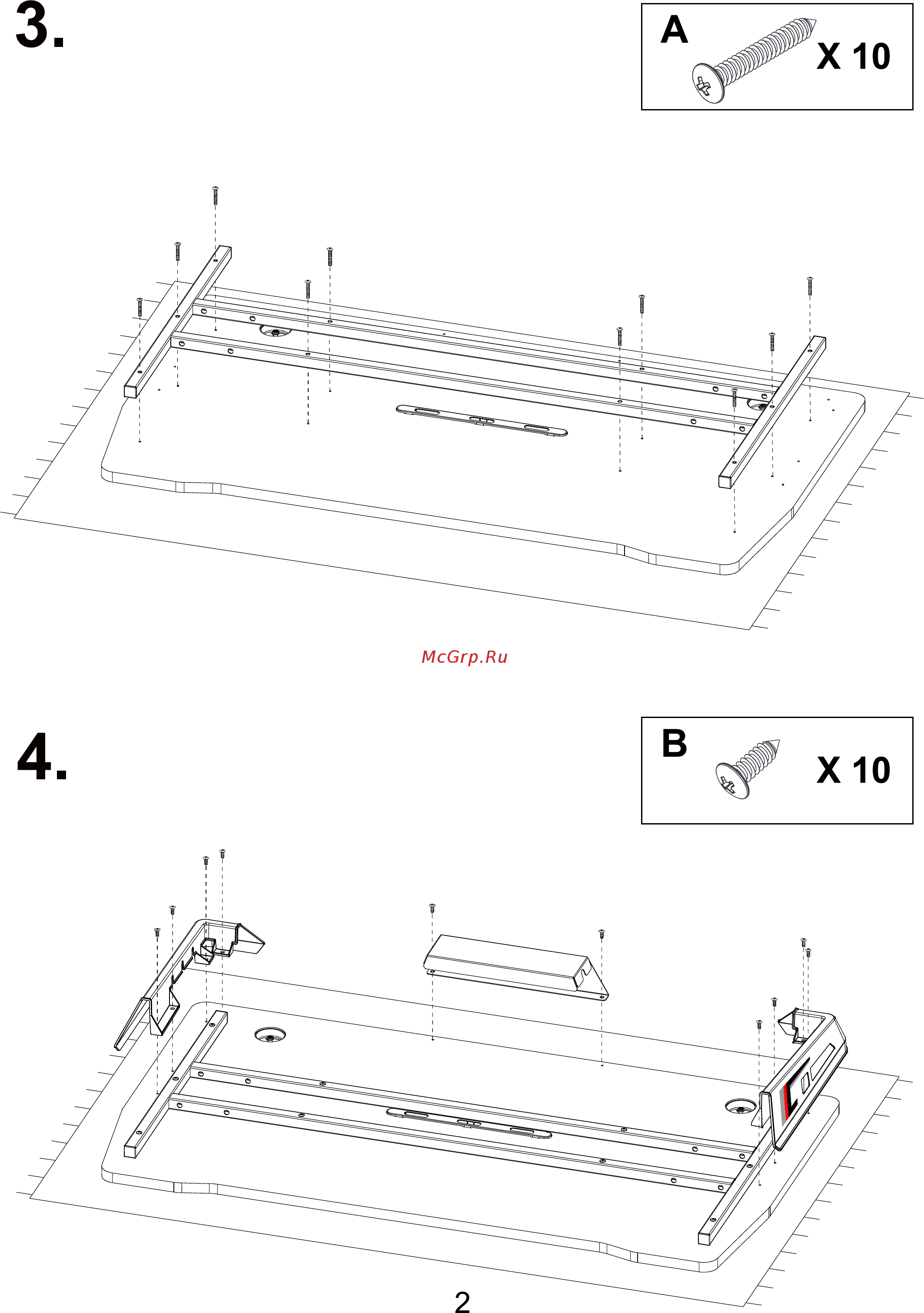 3.

A
X 10

McGrp.Ru

4.

B
X 10

2