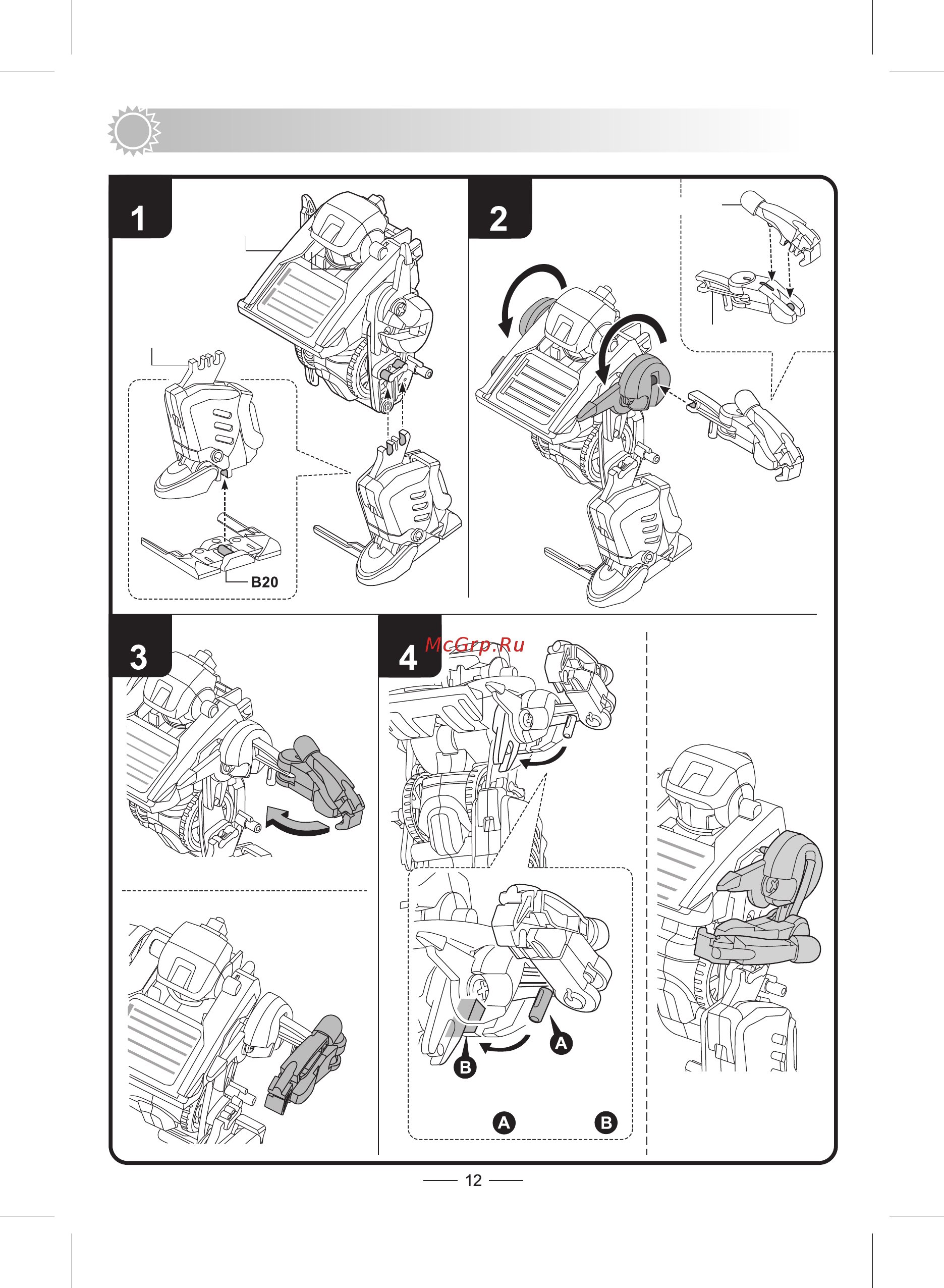 1

B20

2

3

4

McGrp.Ru

A

B

A

B

12