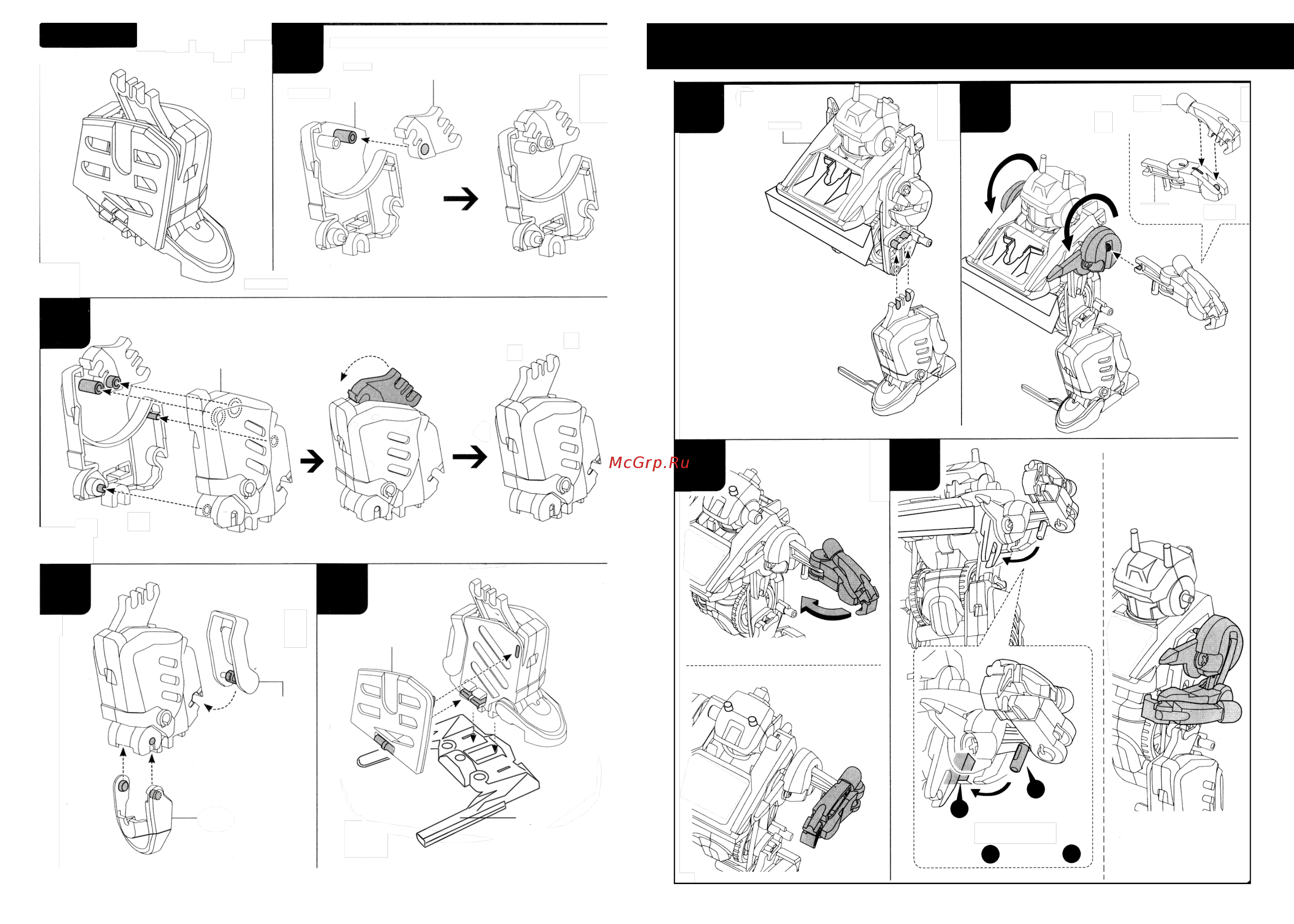 McGrp.Ru