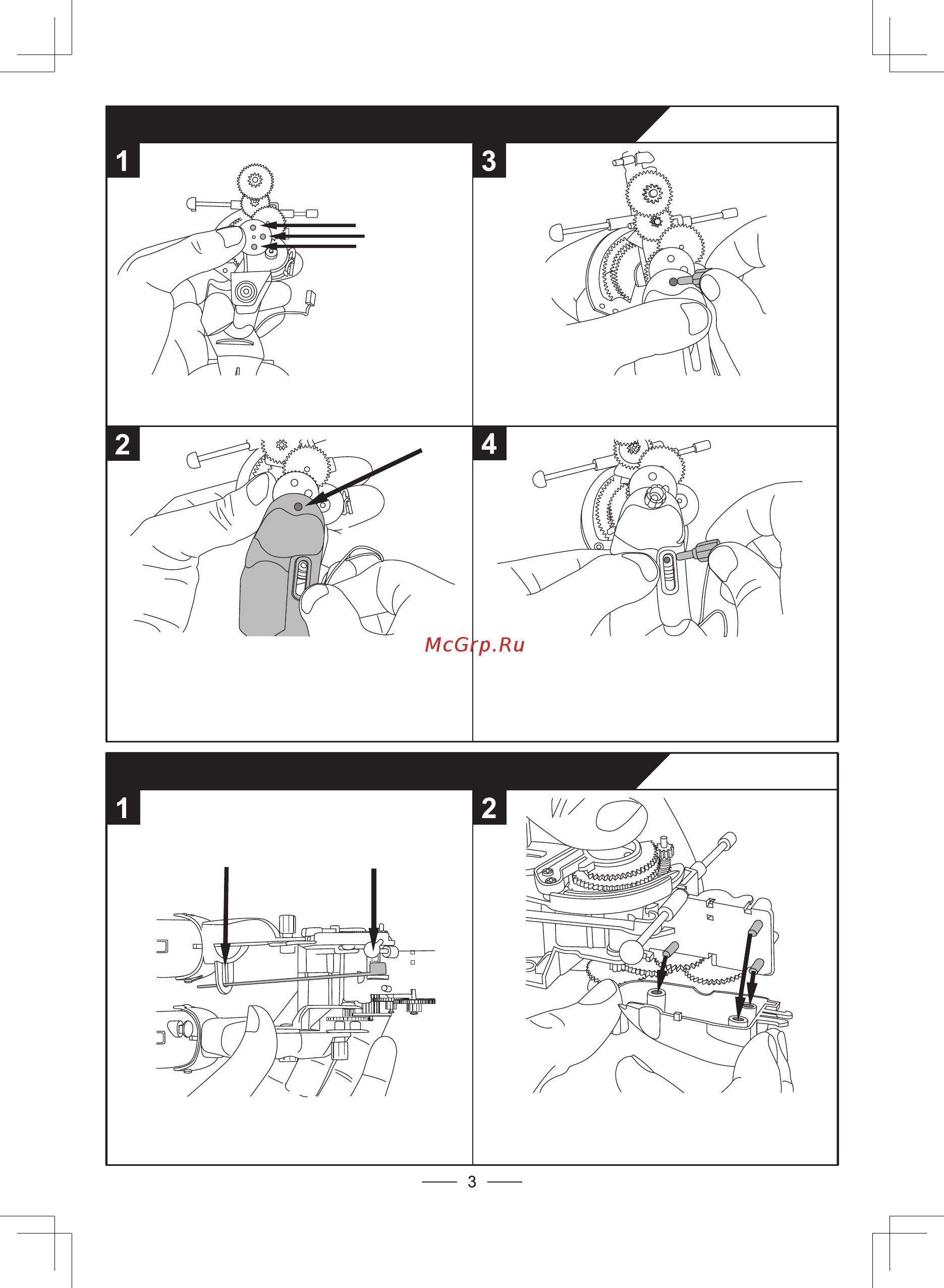 1

3

2

4

McGrp.Ru

1

2

3