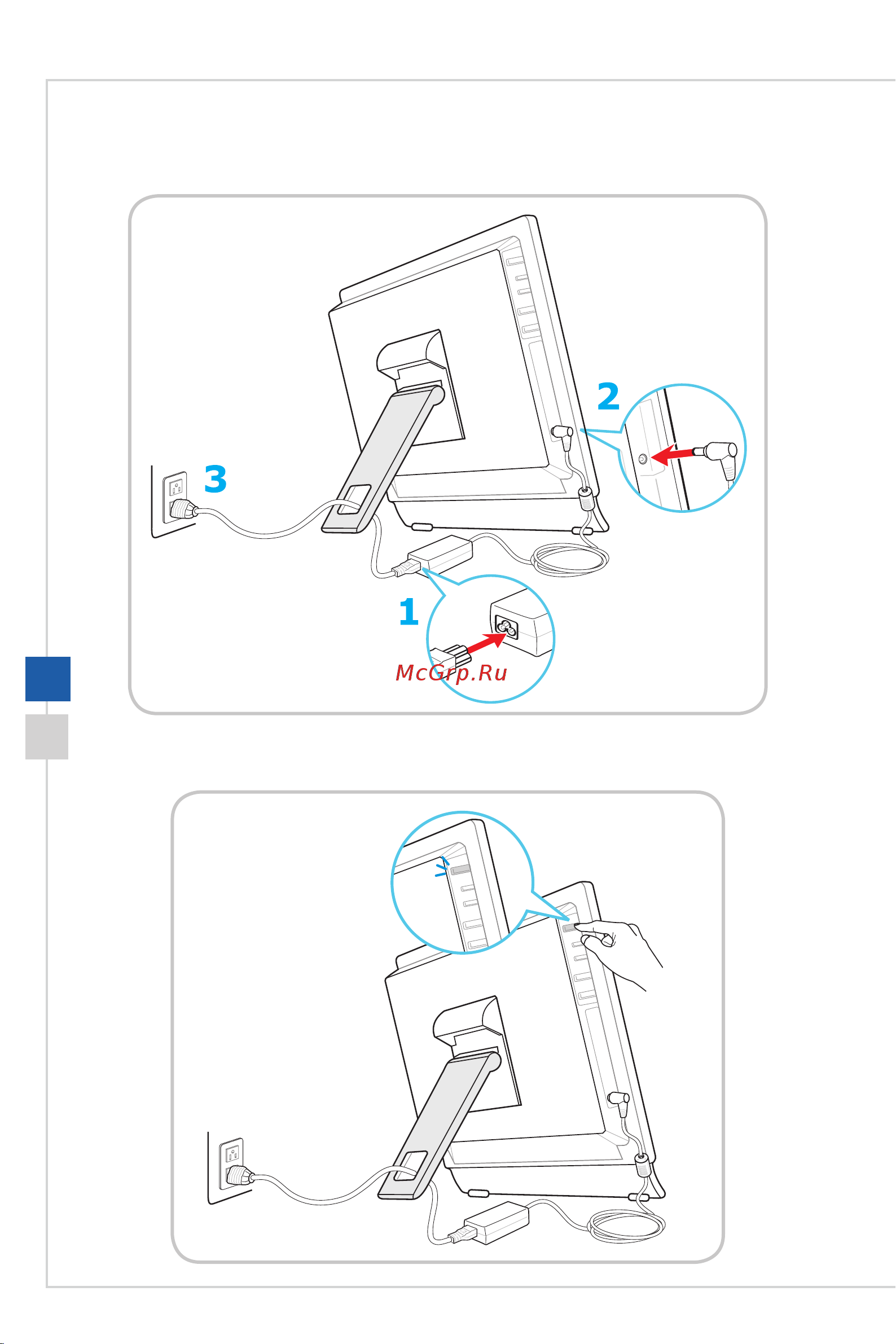 2

3

1

McGrp.Ru