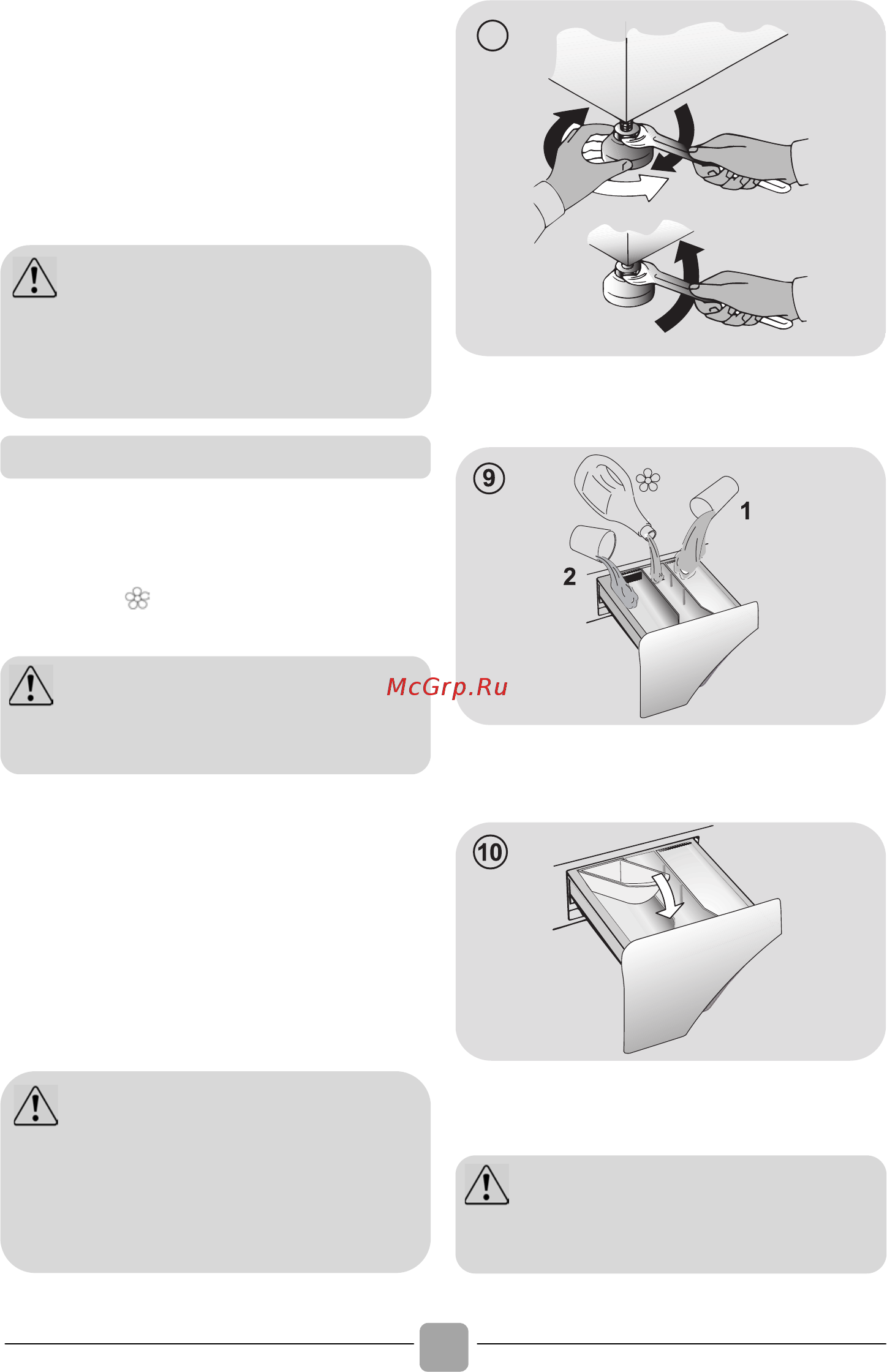 9

1

2

McGrp.Ru

10