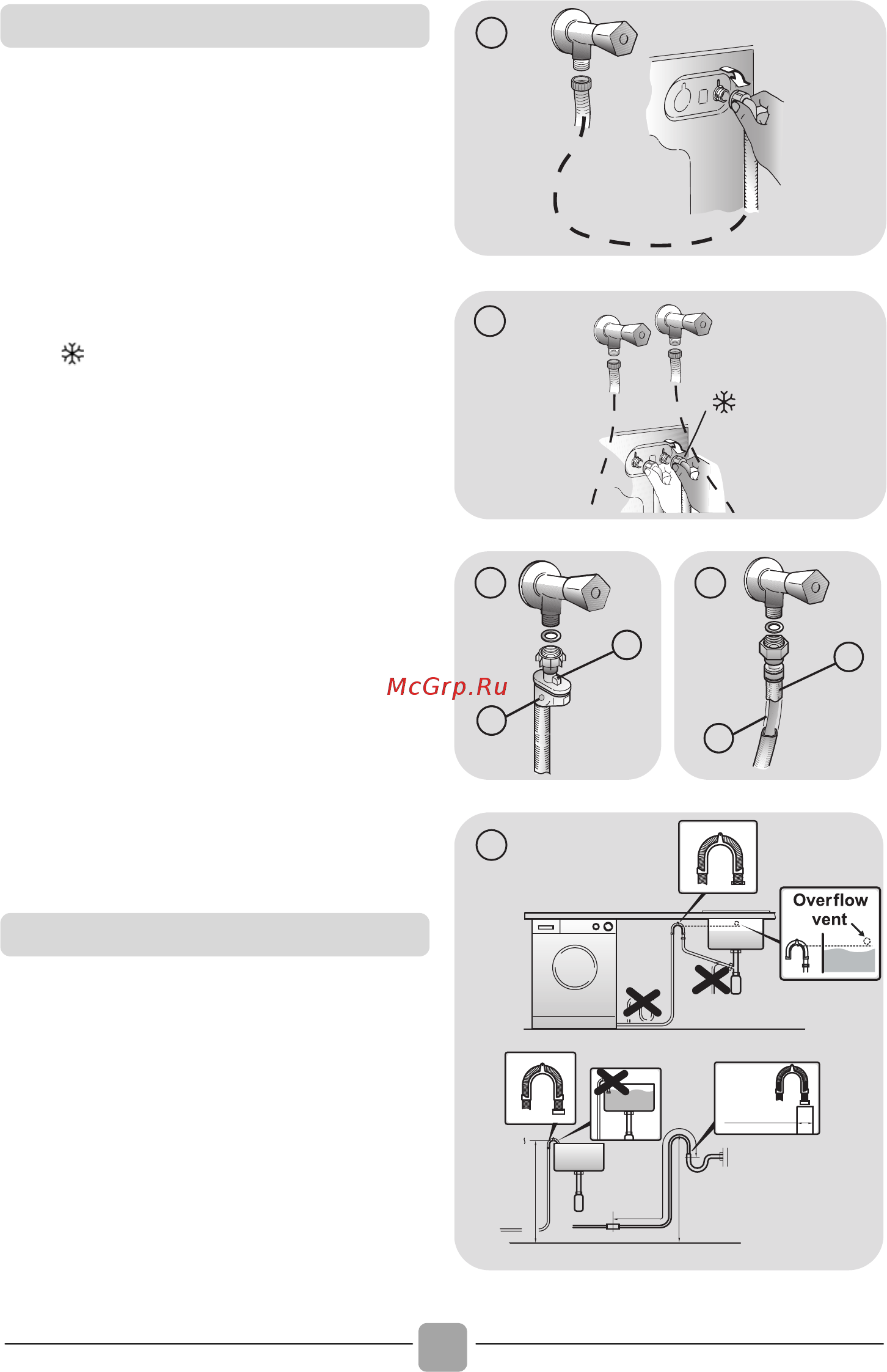 McGrp.Ru

Overflow vent