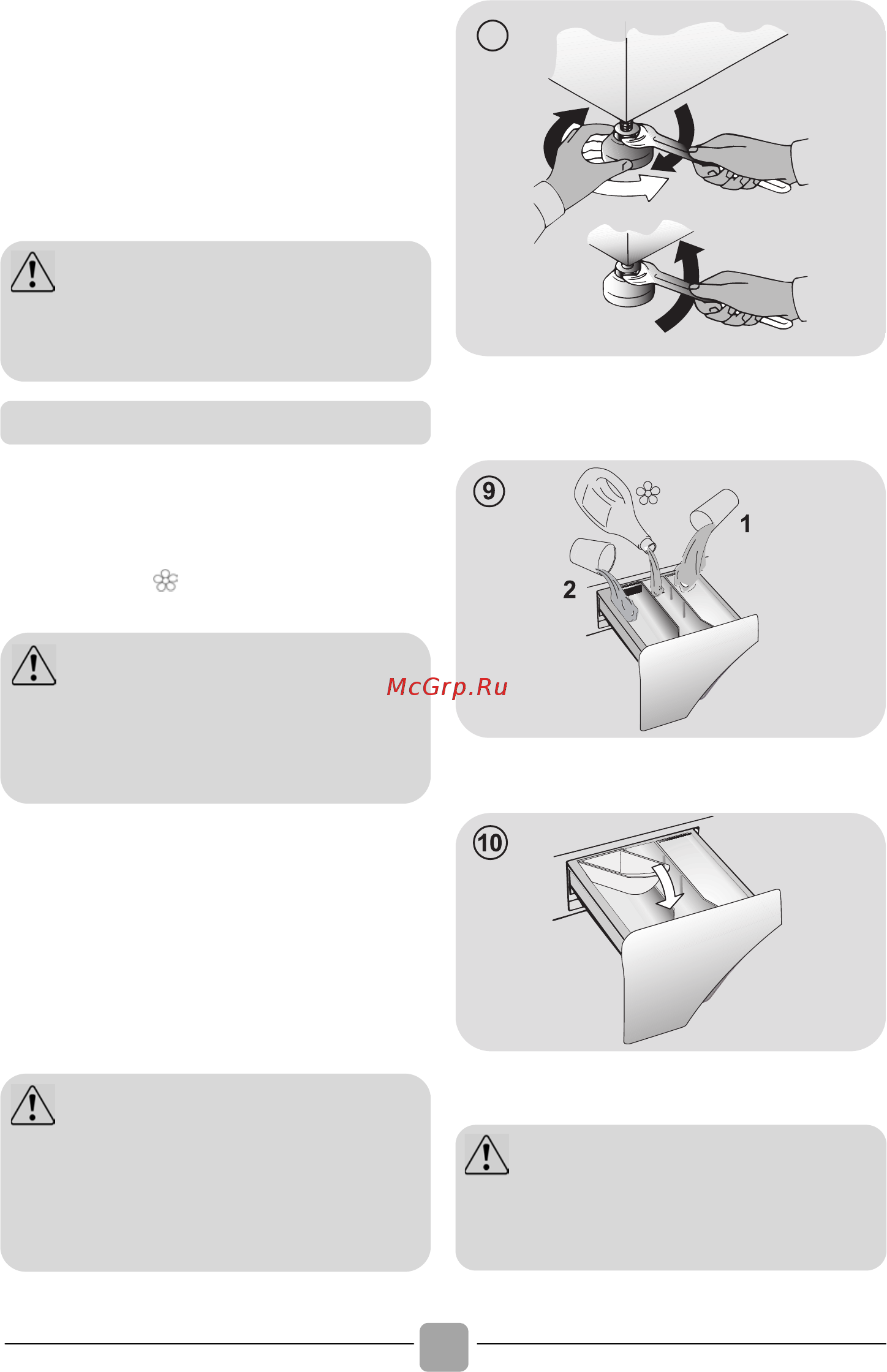 9

1

2

McGrp.Ru

10