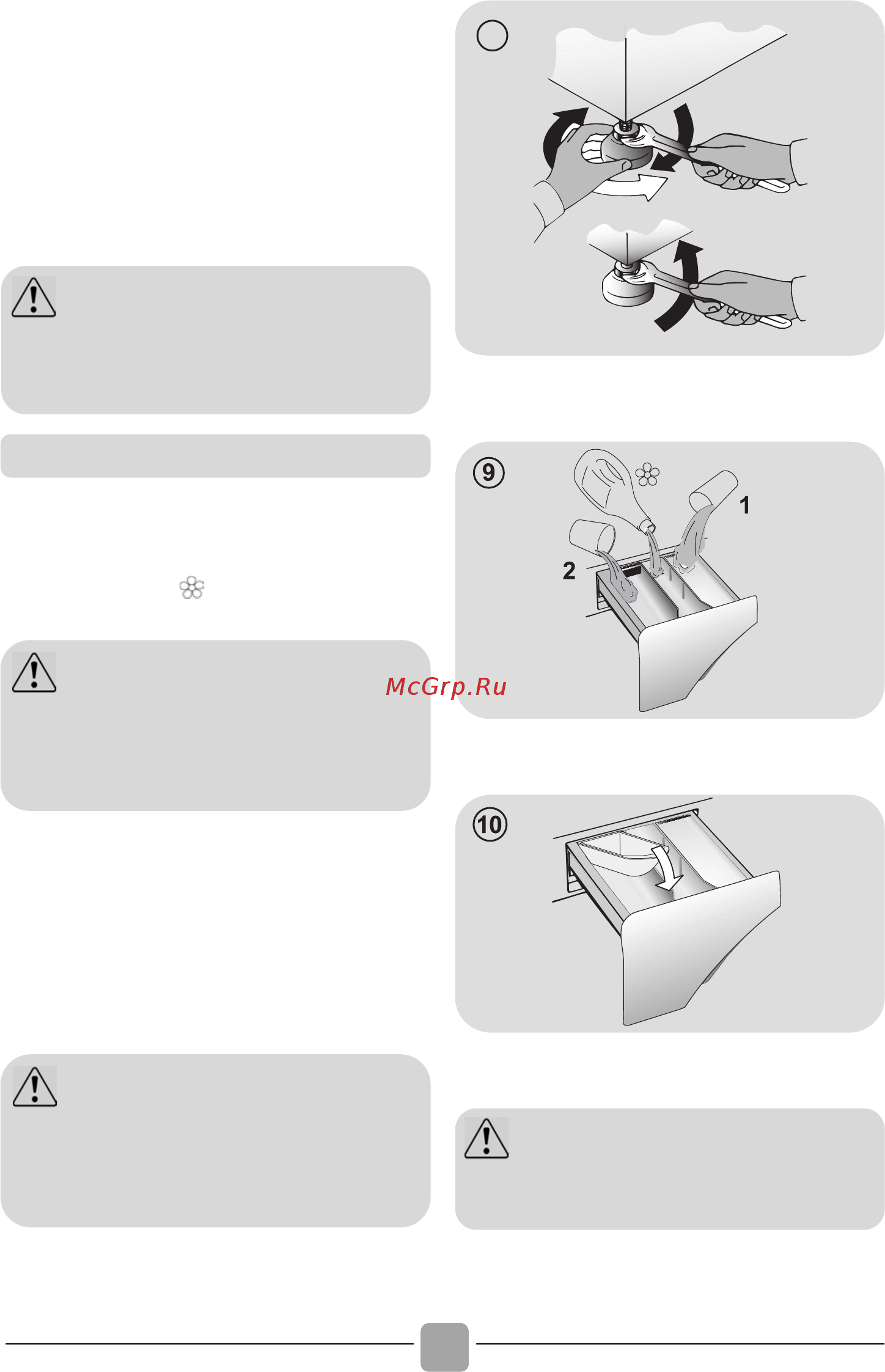 9

1

2

McGrp.Ru

10