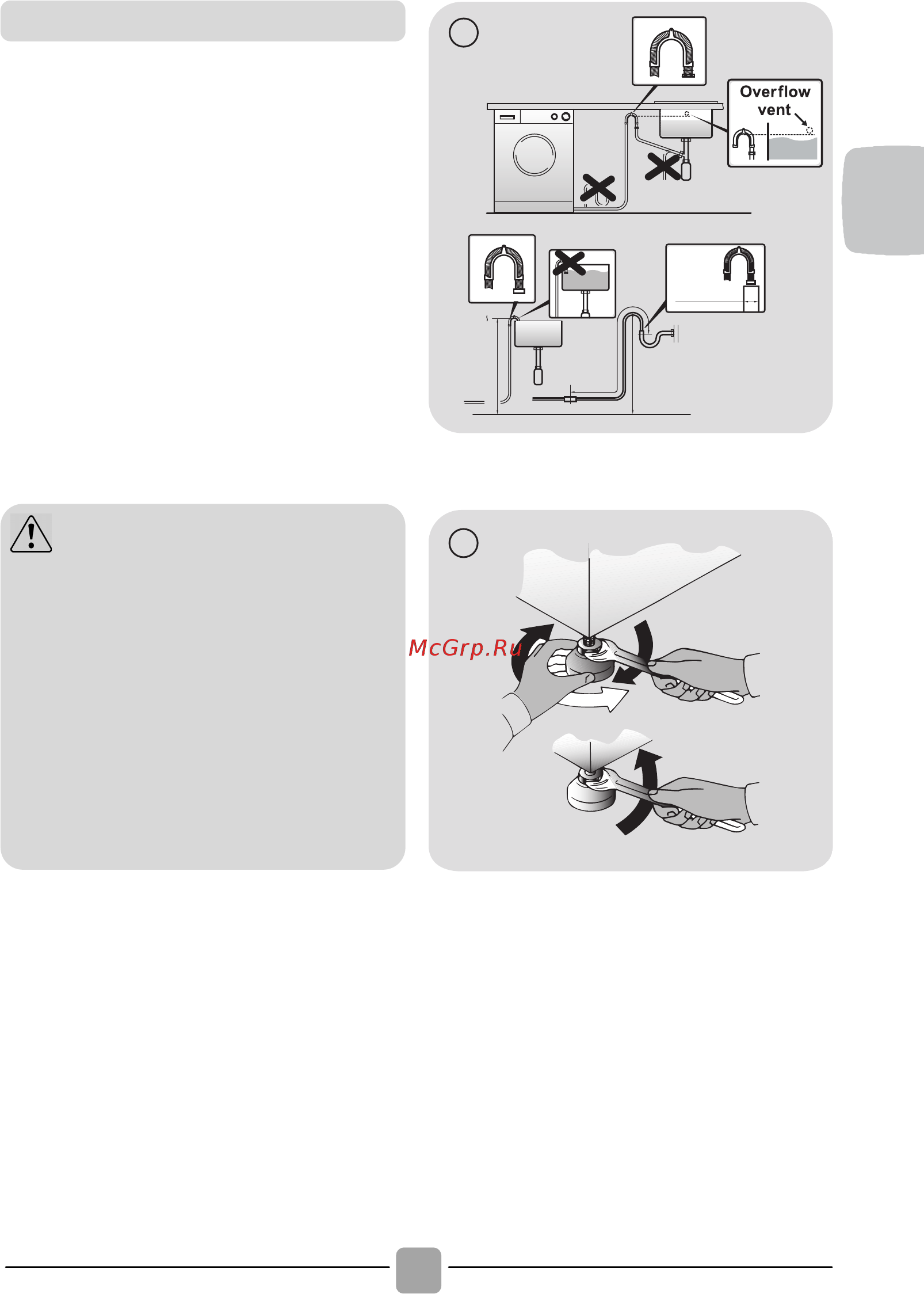 Overflow vent

McGrp.Ru