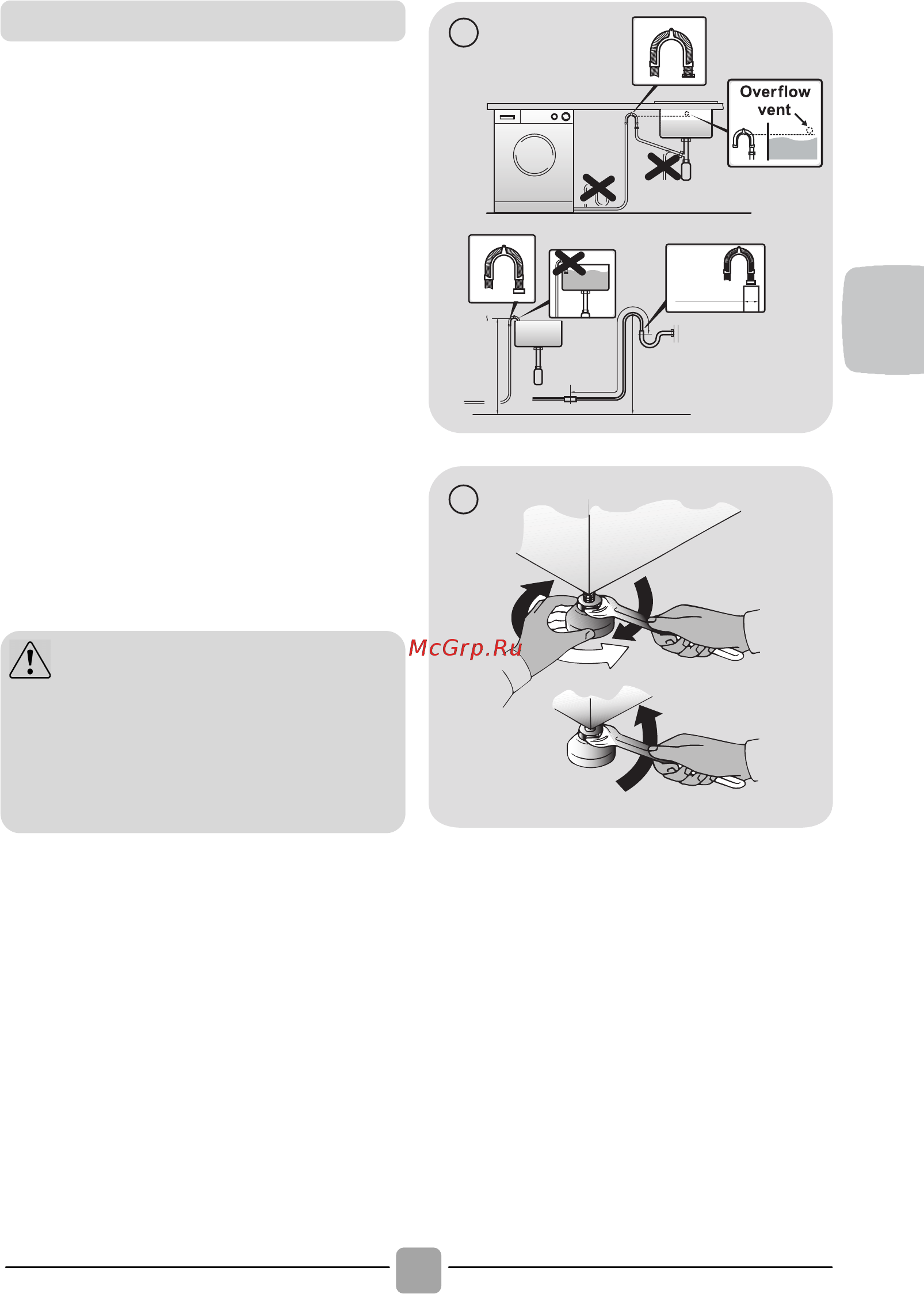 Overflow vent

McGrp.Ru