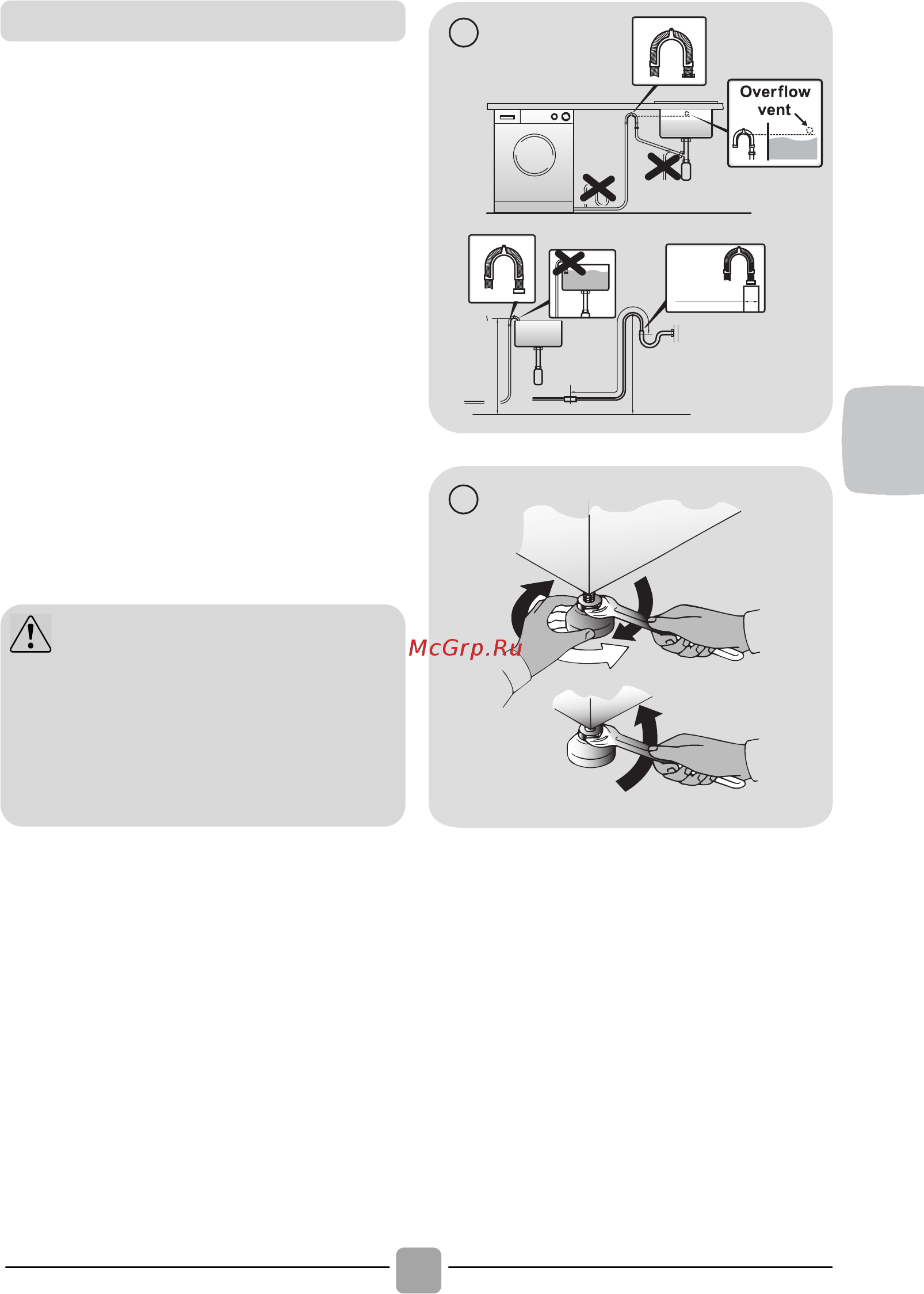 Overflow vent

McGrp.Ru