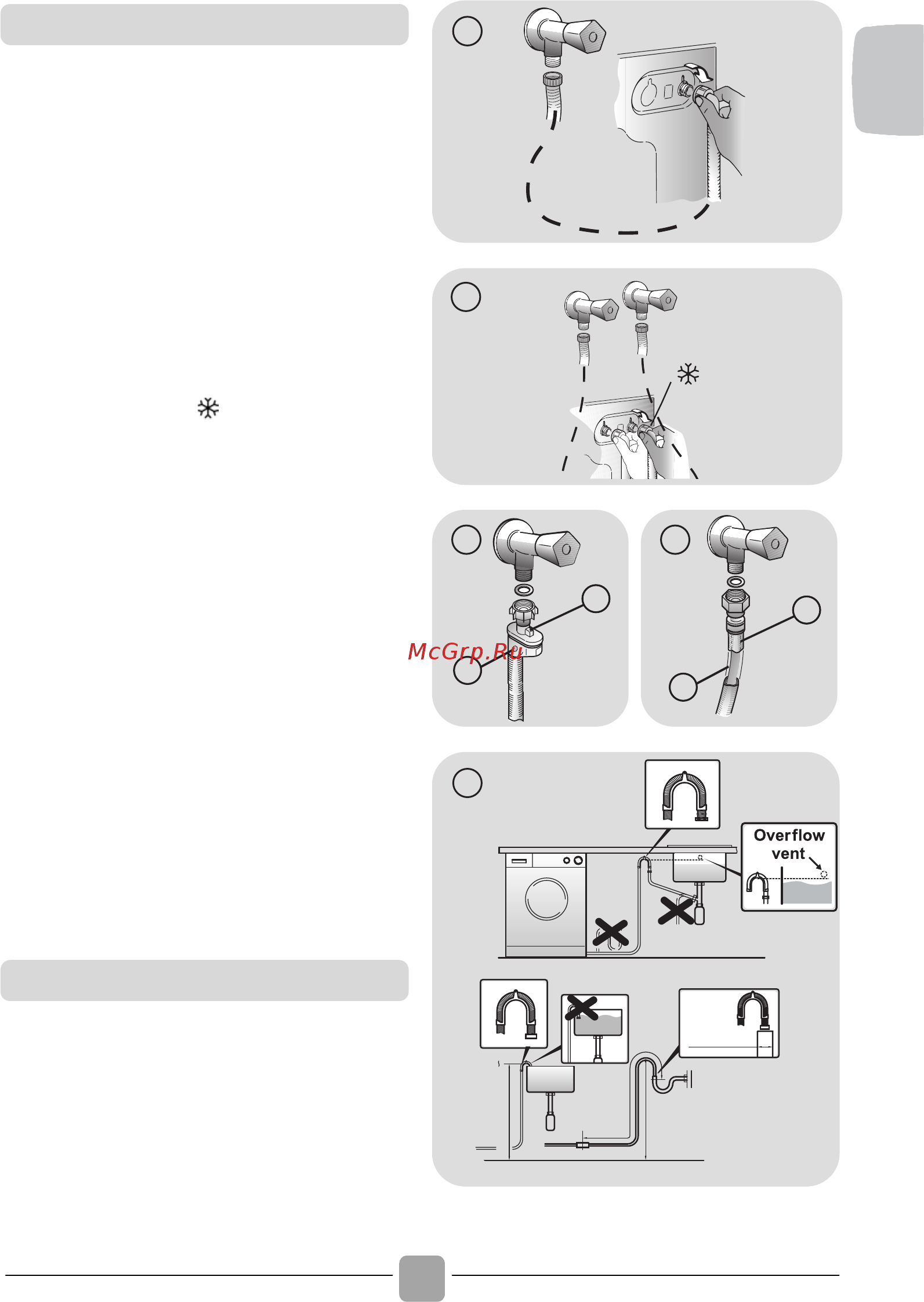 McGrp.Ru

Overflow vent