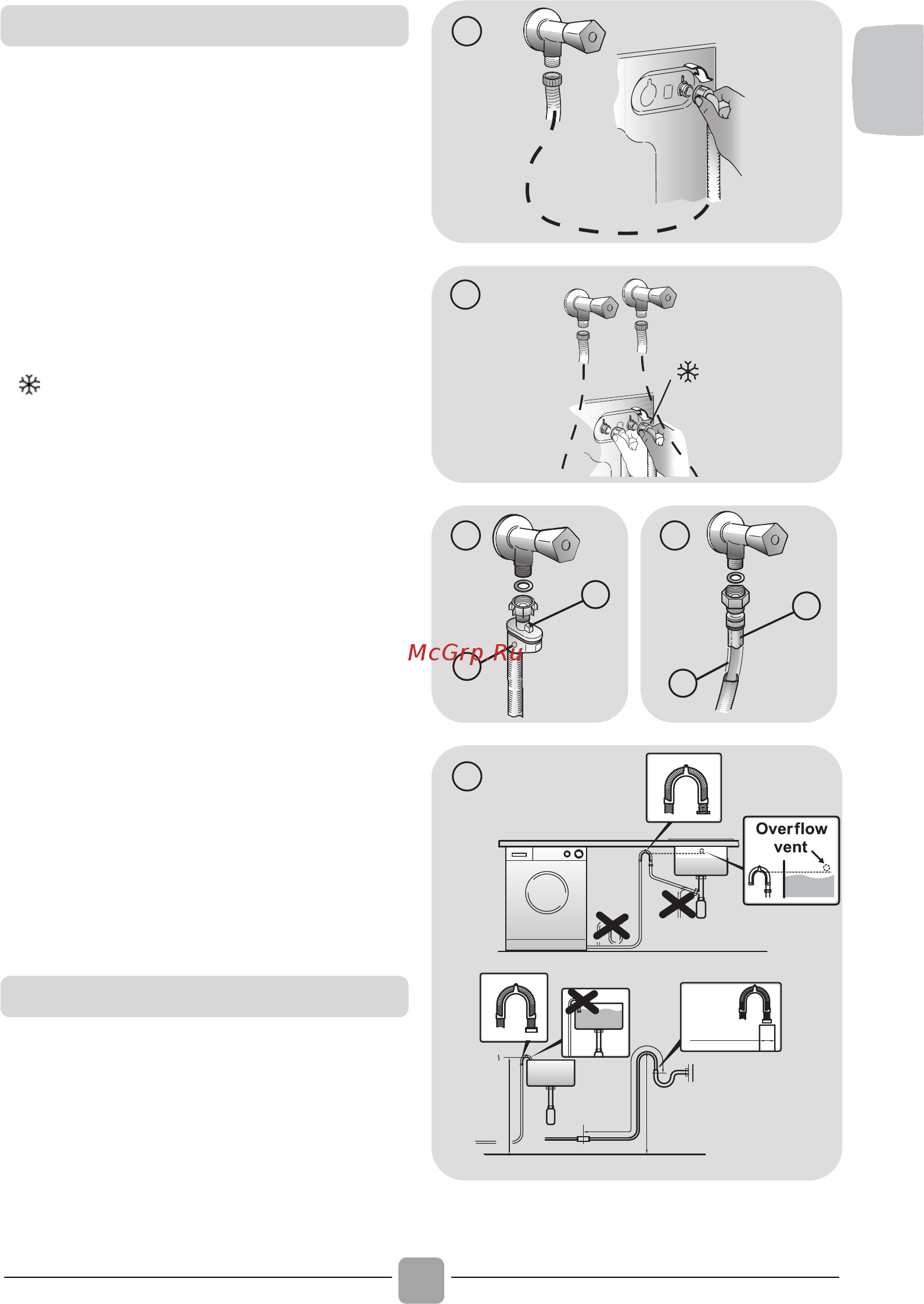 McGrp.Ru

Overflow vent