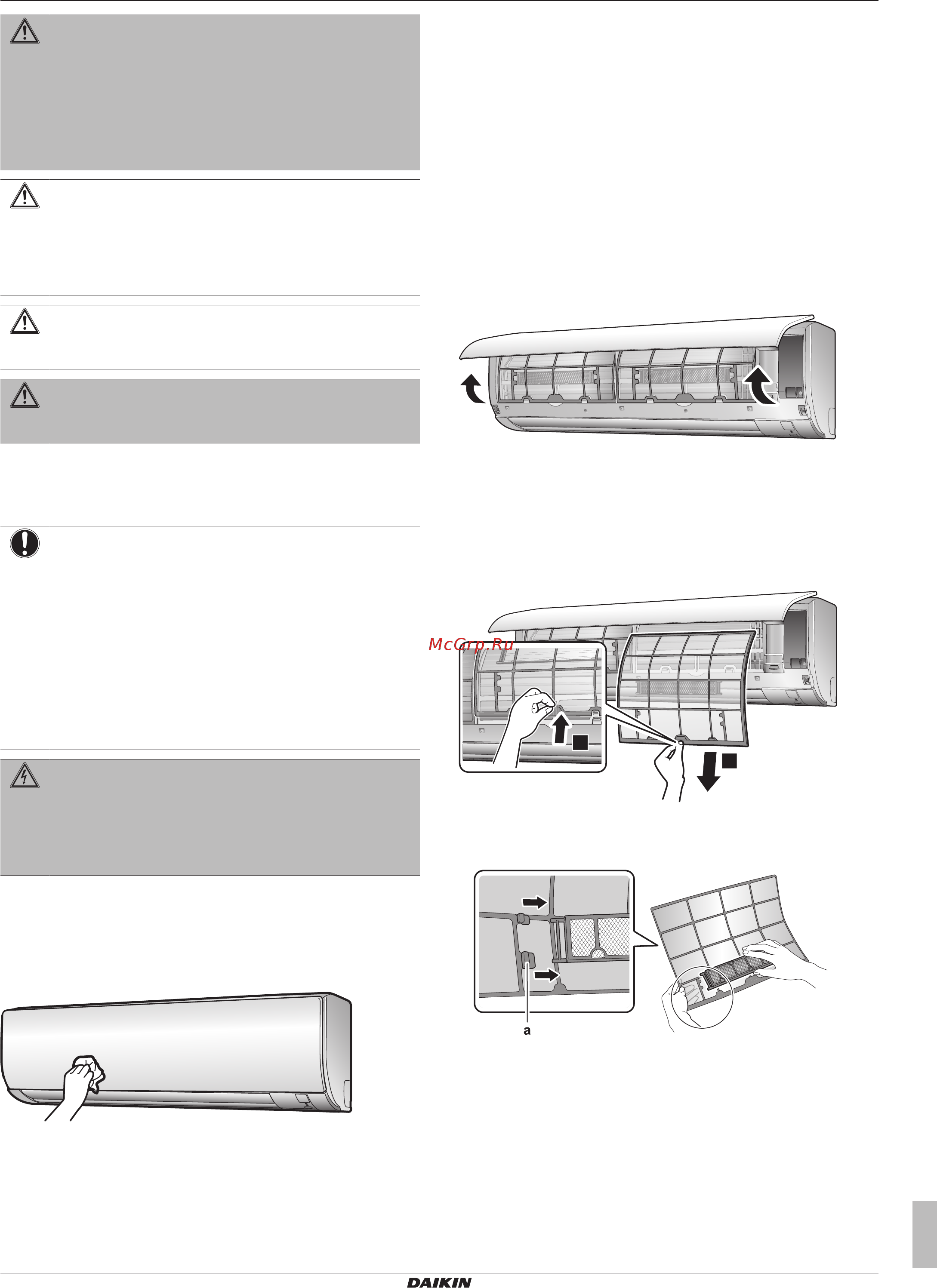 McGrp.Ru

a

DAIKIN