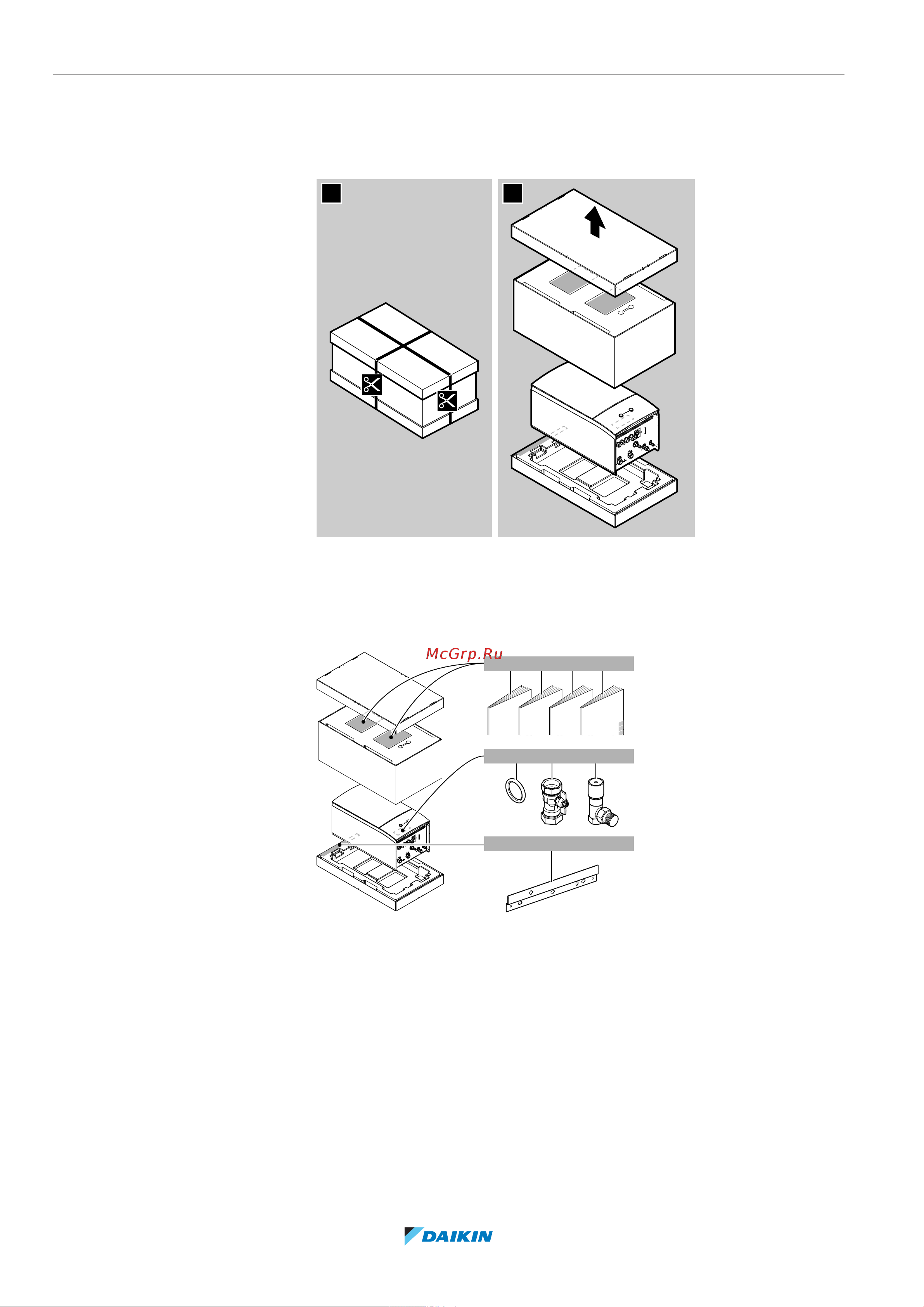 McGrp.Ru

DAIKIN