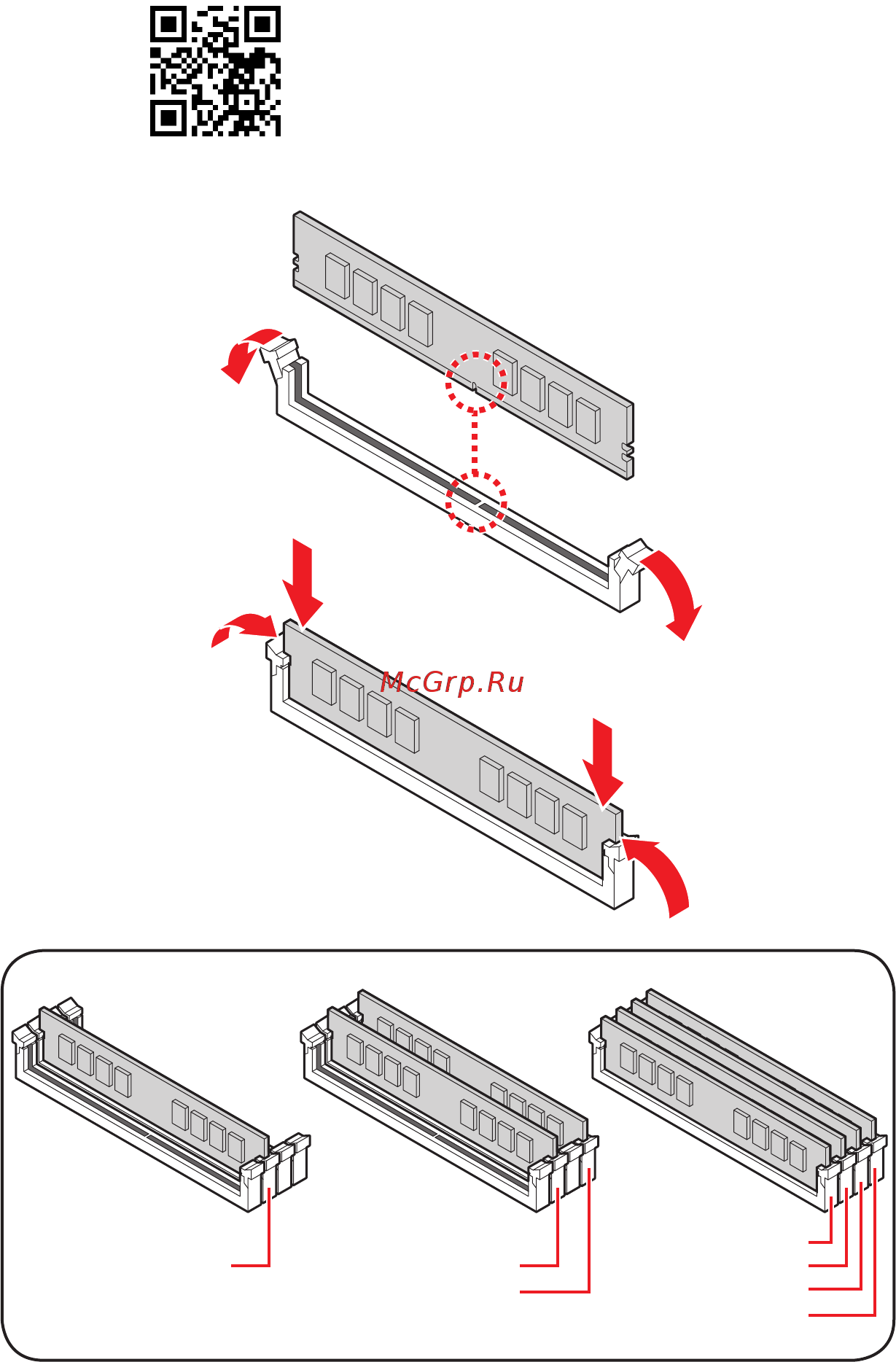 McGrp.Ru