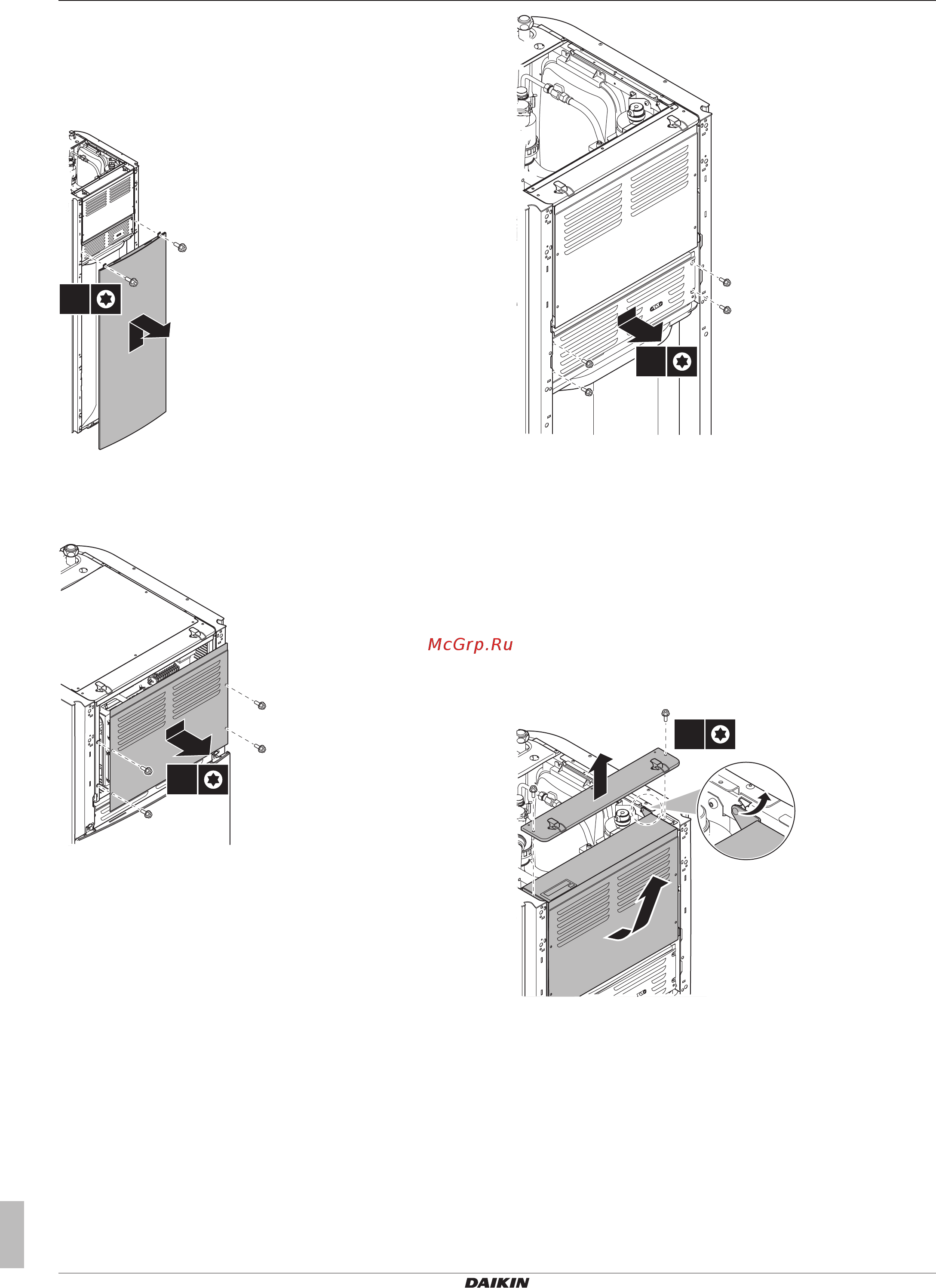 McGrp.Ru

DAIKIN