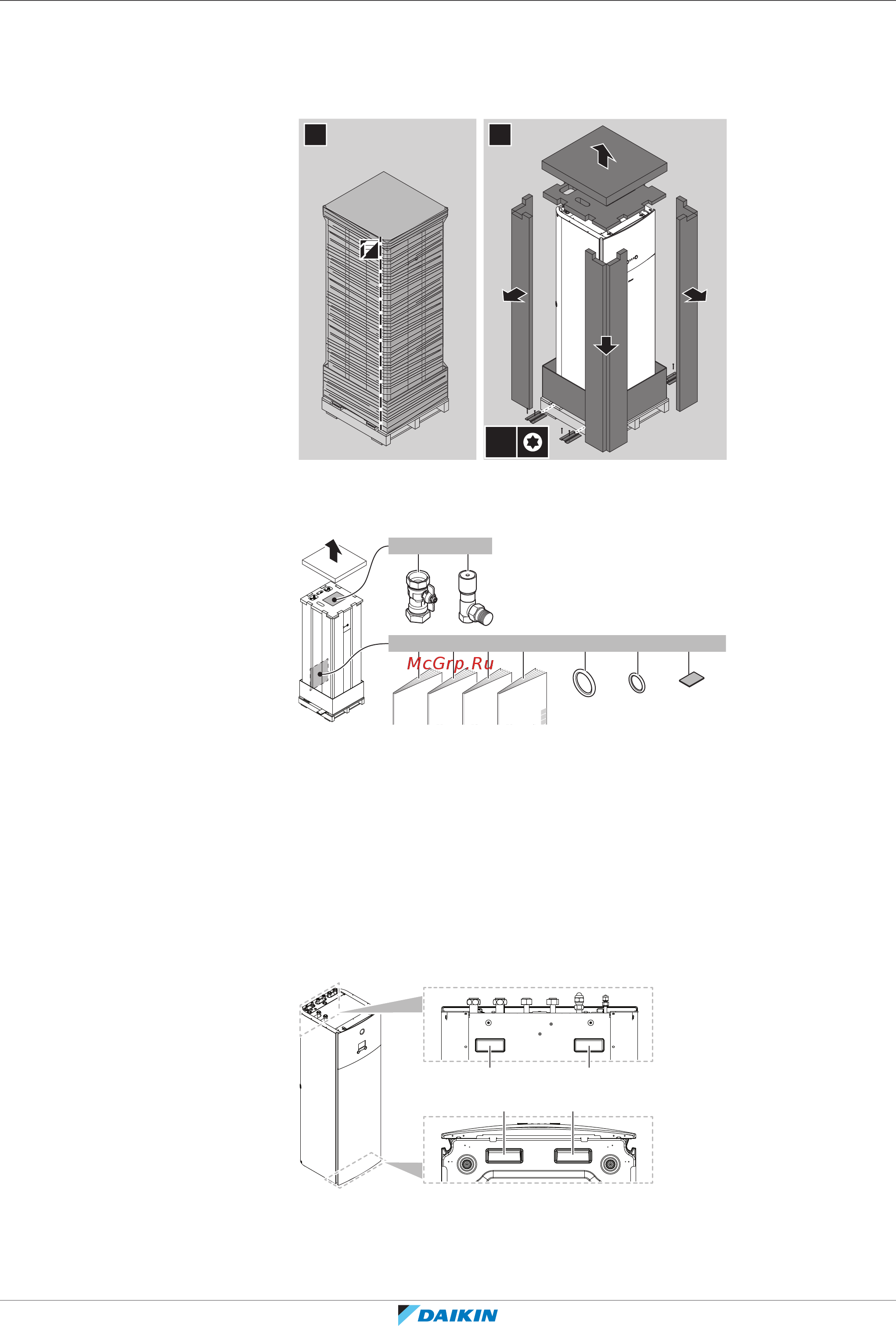 McGrp.Ru

DAIKIN