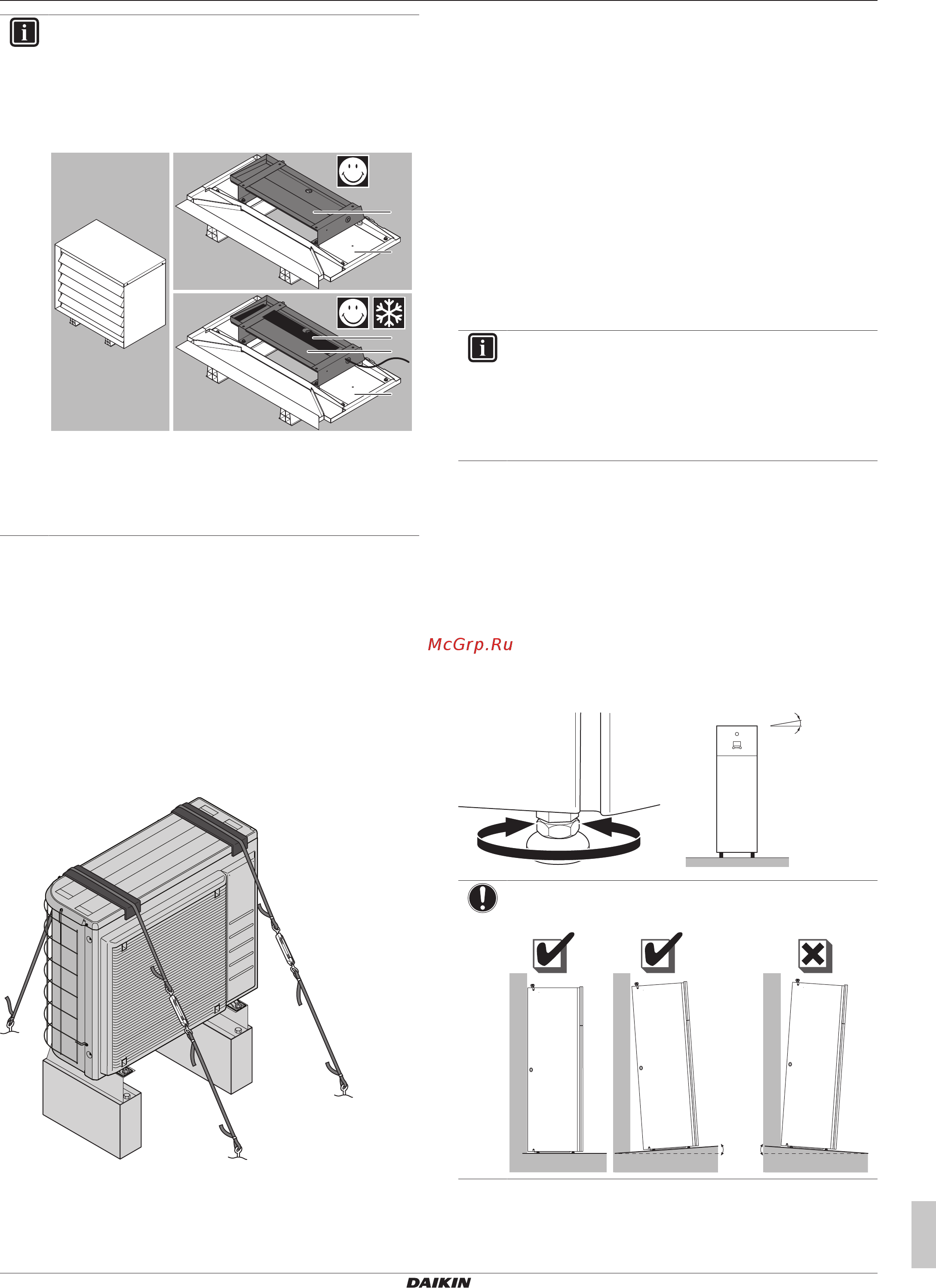 McGrp.Ru

DAIKIN