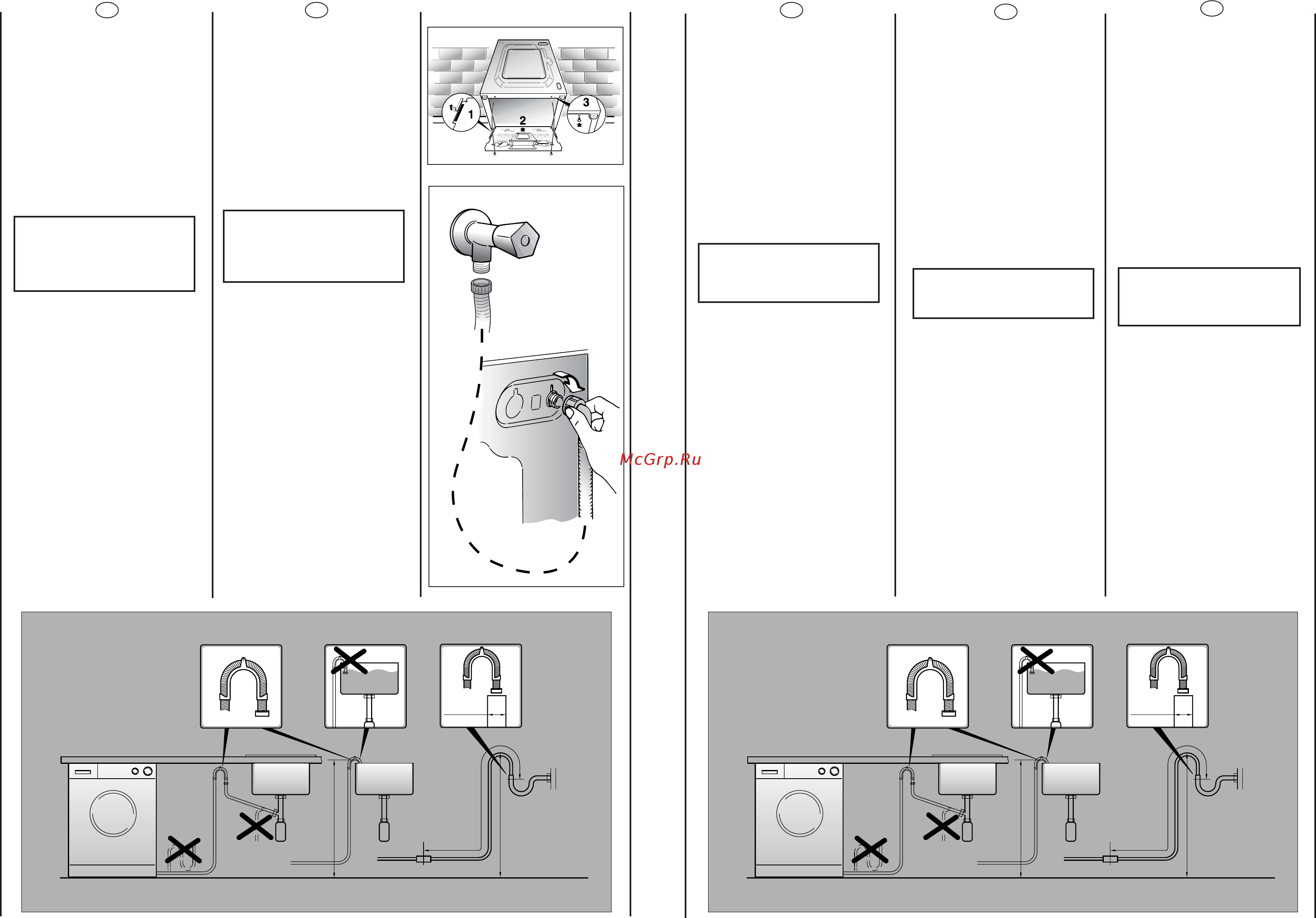 1

2

3

McGrp.Ru