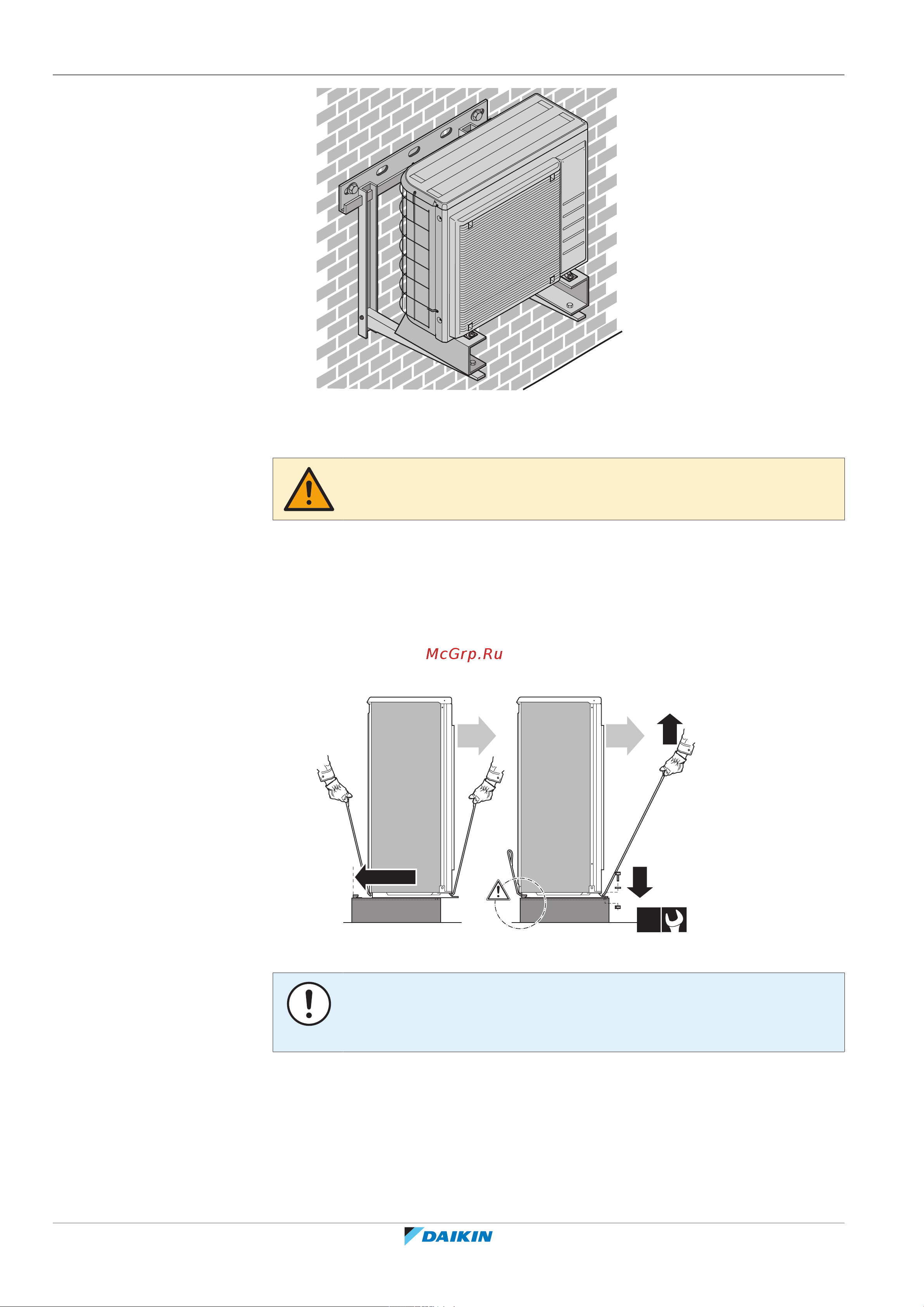 McGrp.Ru

DAIKIN