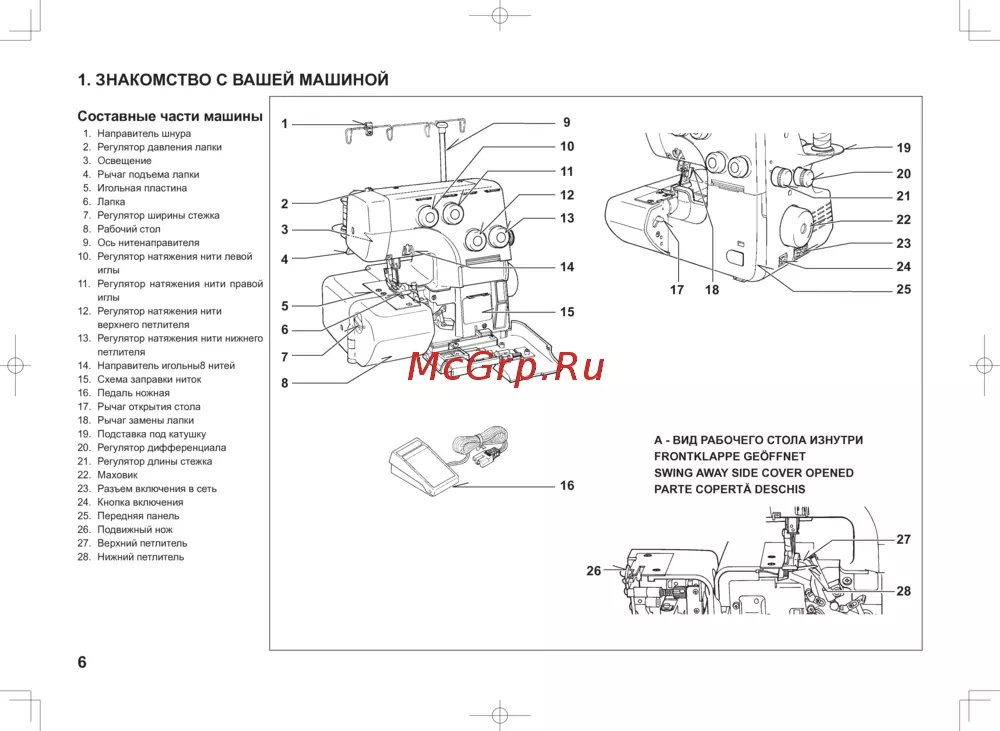 1. ЗНАКОМСТВО С ВАШЕЙ МАШИНОЙ

Составные части машины

1. Направитель шнура
2. Регулятор давления лапки
3. Освещение
4. Рычаг подъема лапки
5. Игольная пластина
6. Лапка
7. Регулятор ширины стежка
8. Рабочий стол
9. Ось нитенаправителя
10. Регулятор натяжения нити левой иглы
11. Регулятор натяжения нити правой иглы
12. Регулятор натяжения нити верхнего петлителя
13. Регулятор натяжения нити нижнего петлителя
14. Направитель игольны8 нитей
15. Схема заправки ниток
16. Педаль ножная
17. Рычаг открытия стола
18. Рычаг замены лапки
19. Подставка под катушку
20. Регулятор дифференциала
21. Регулятор длины стежка
22. Маховик
23. Разъем включения в сеть
24. Кнопка включения
25. Передняя панель
26. Подвижный нож
27. Верхний петлитель
28. Нижний петлитель

1 2 3 4 5 6 7 8 9 10 11 12 13 14 15 16 17 18 19 20 21 22 23 24 25

McGrp.Ru

A - ВИД РАБОЧЕГО СТОЛА ИЗНУТРИ
FRONTKLAPPE GEÖFFNET
SWING AWAY SIDE COVER OPENED
PARTE COPERTĂ DESCHIS

26 27 28

6