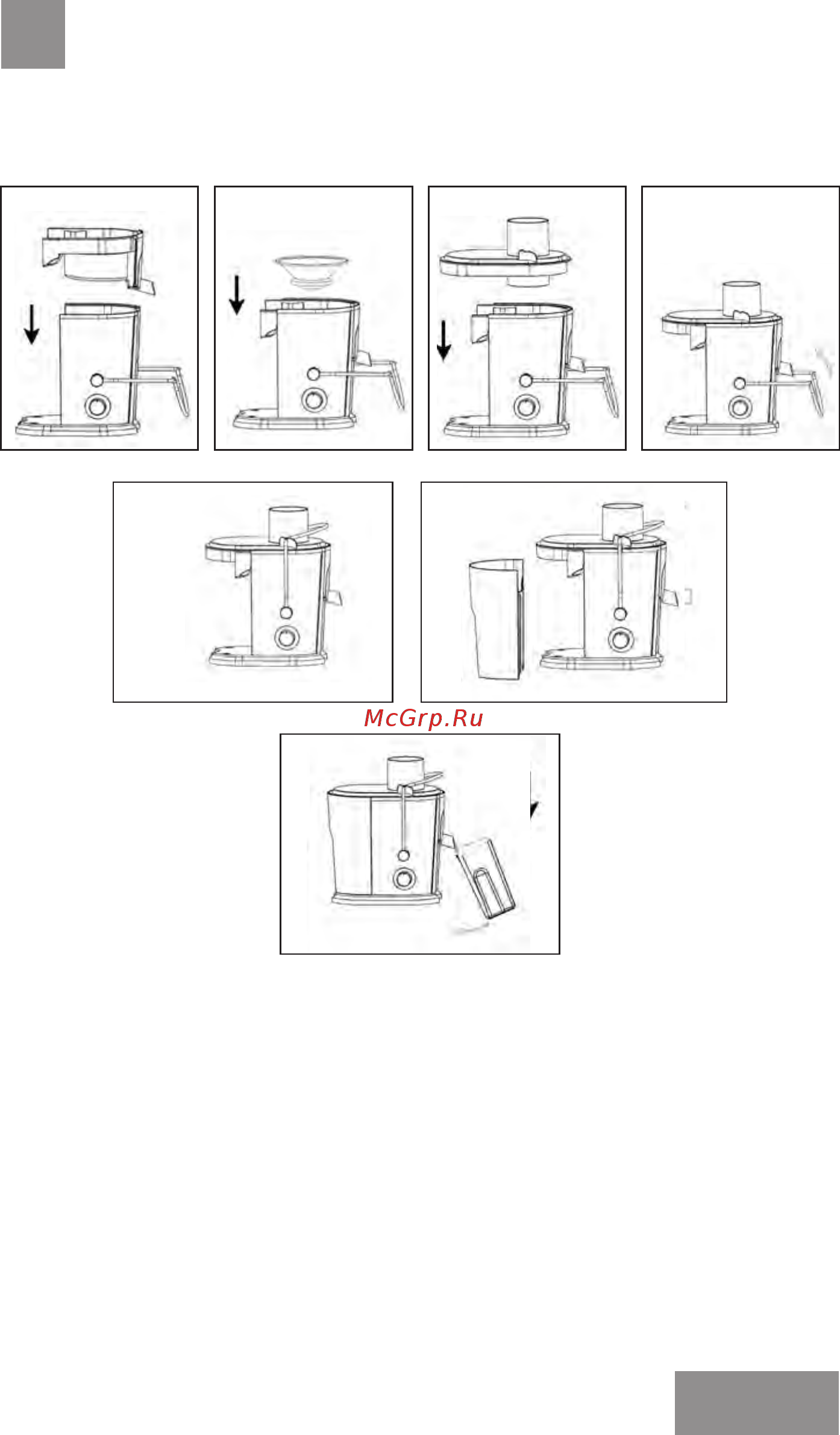 McGrp.Ru