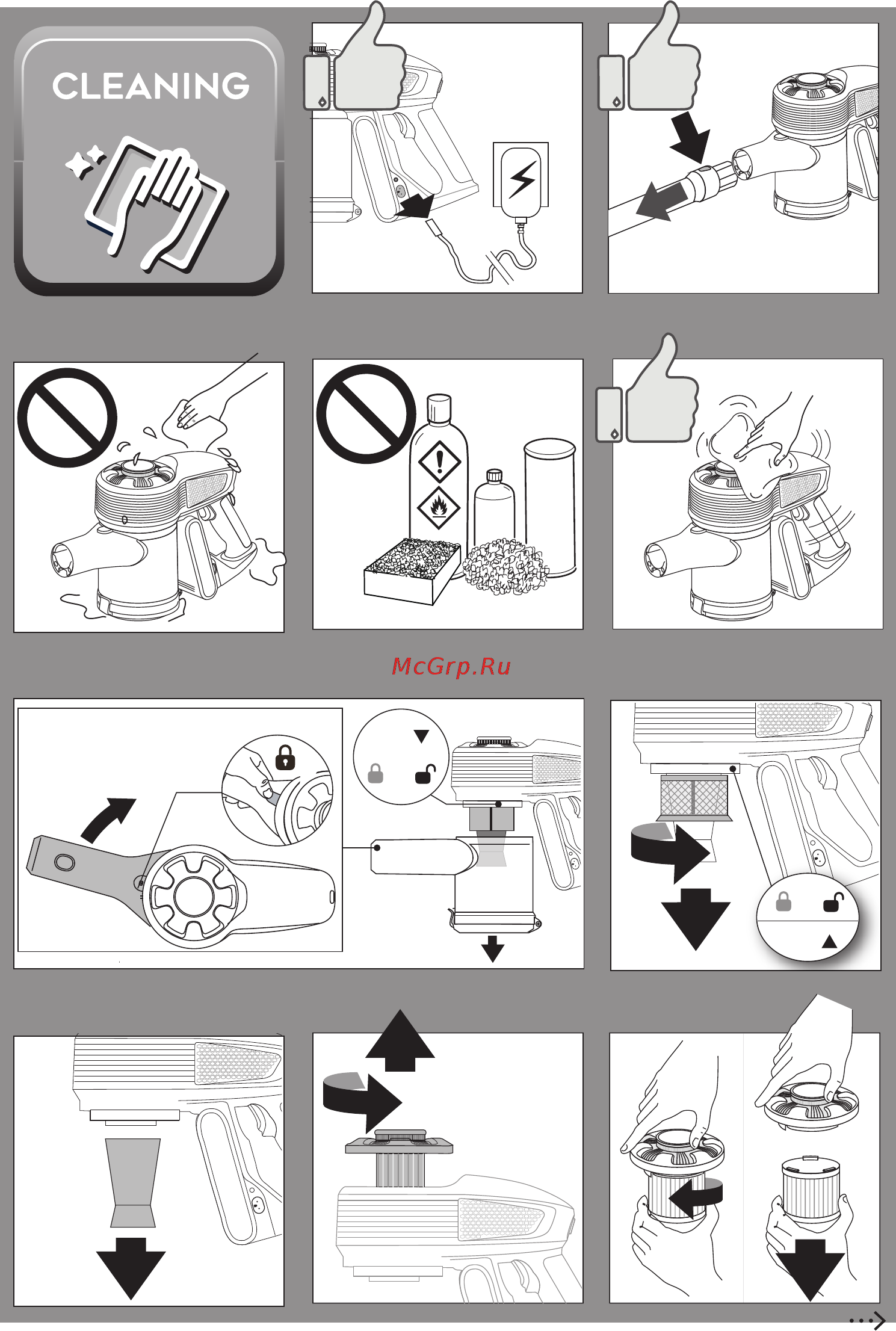 CLEANING

McGrp.Ru