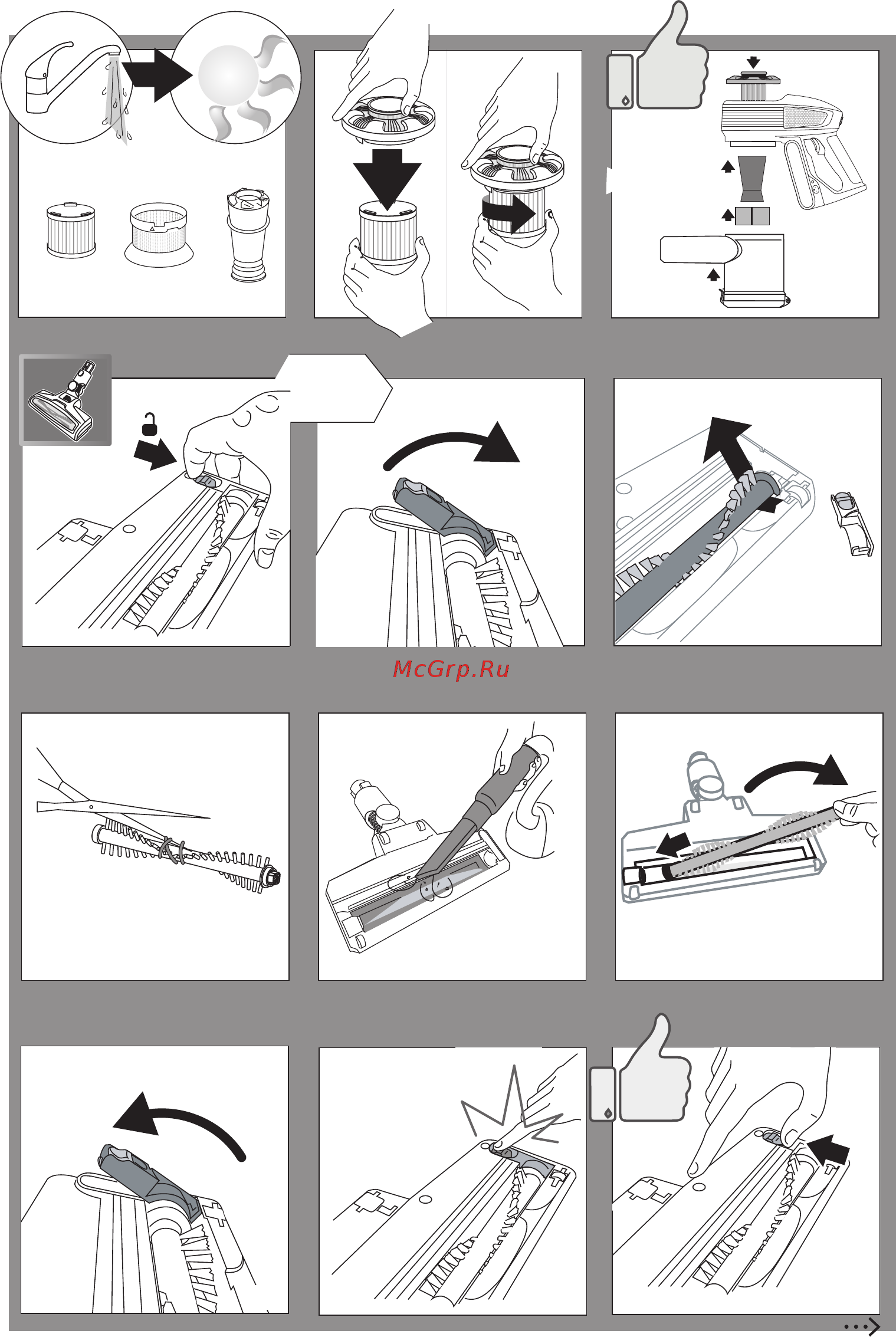 McGrp.Ru