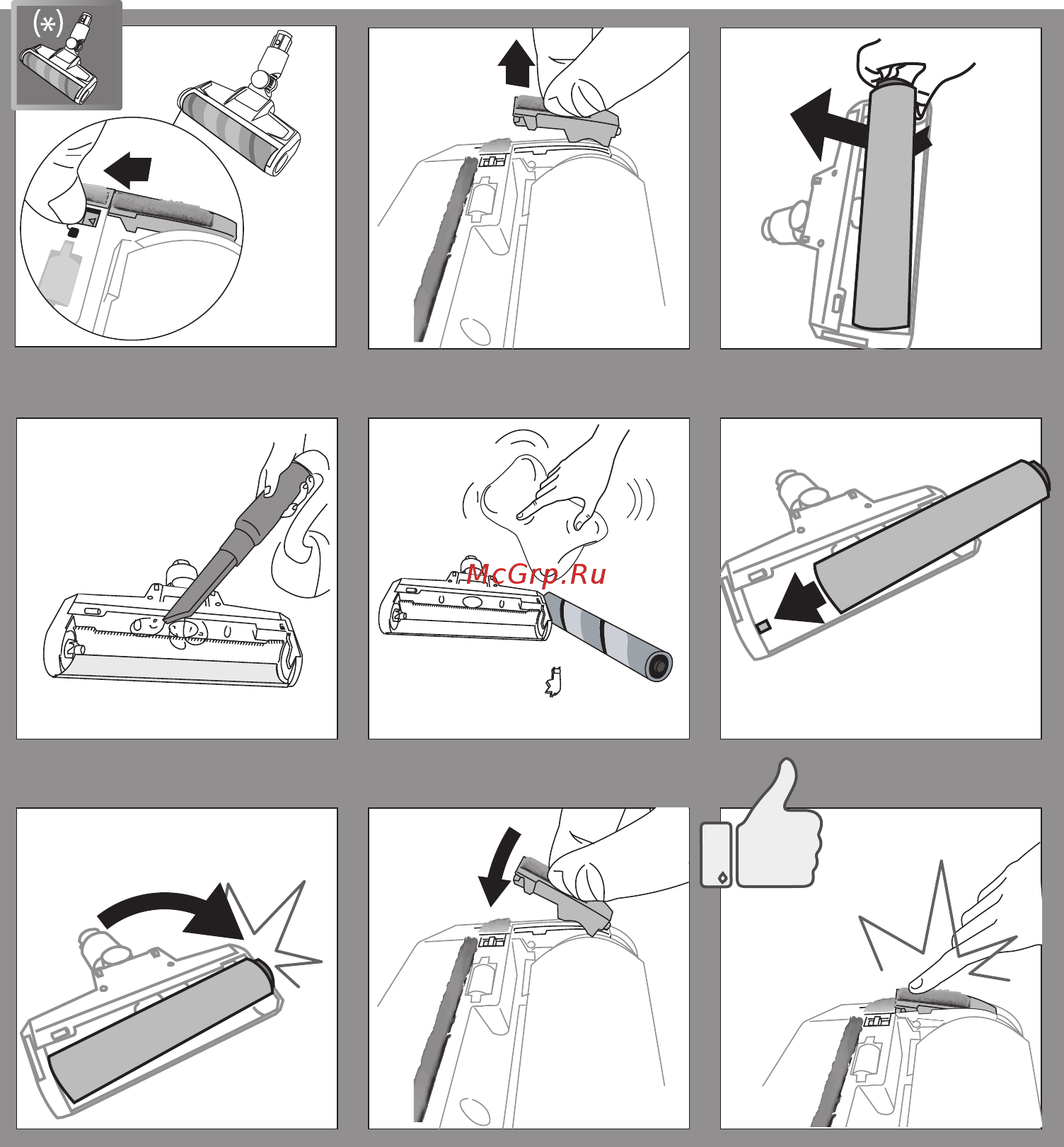 (*)

McGrp.Ru