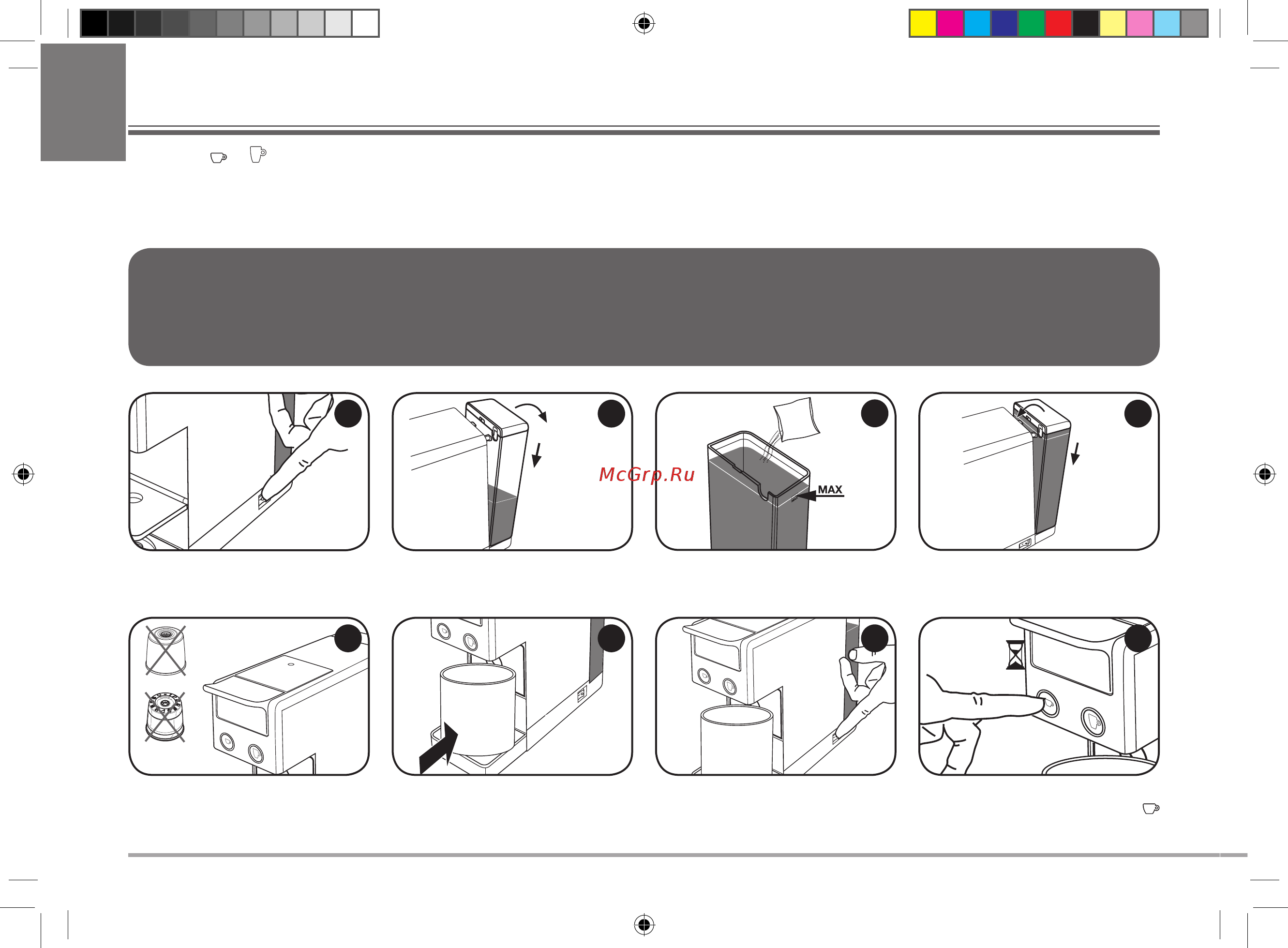 McGrp.Ru

MAX