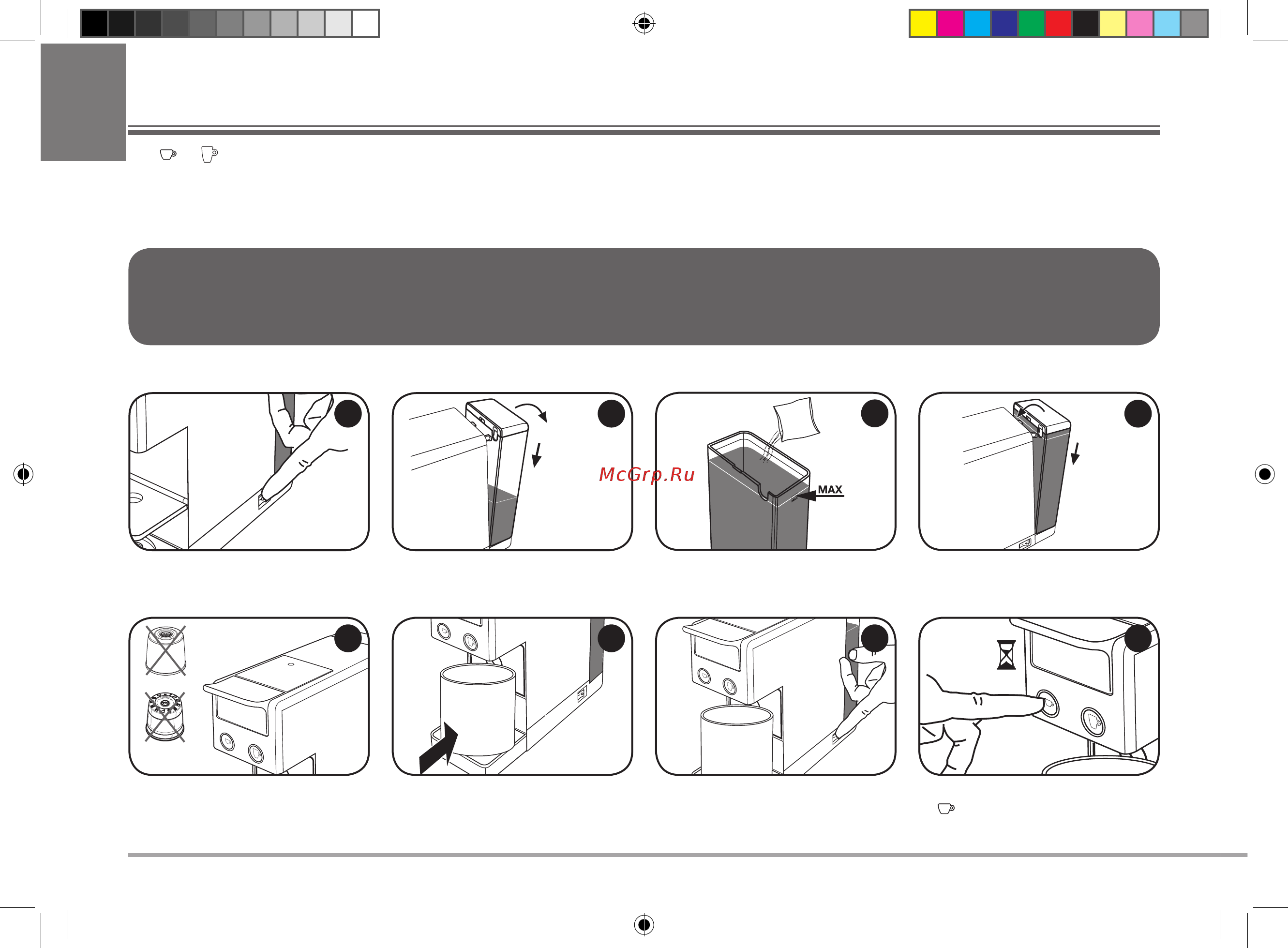 McGrp.Ru

MAX