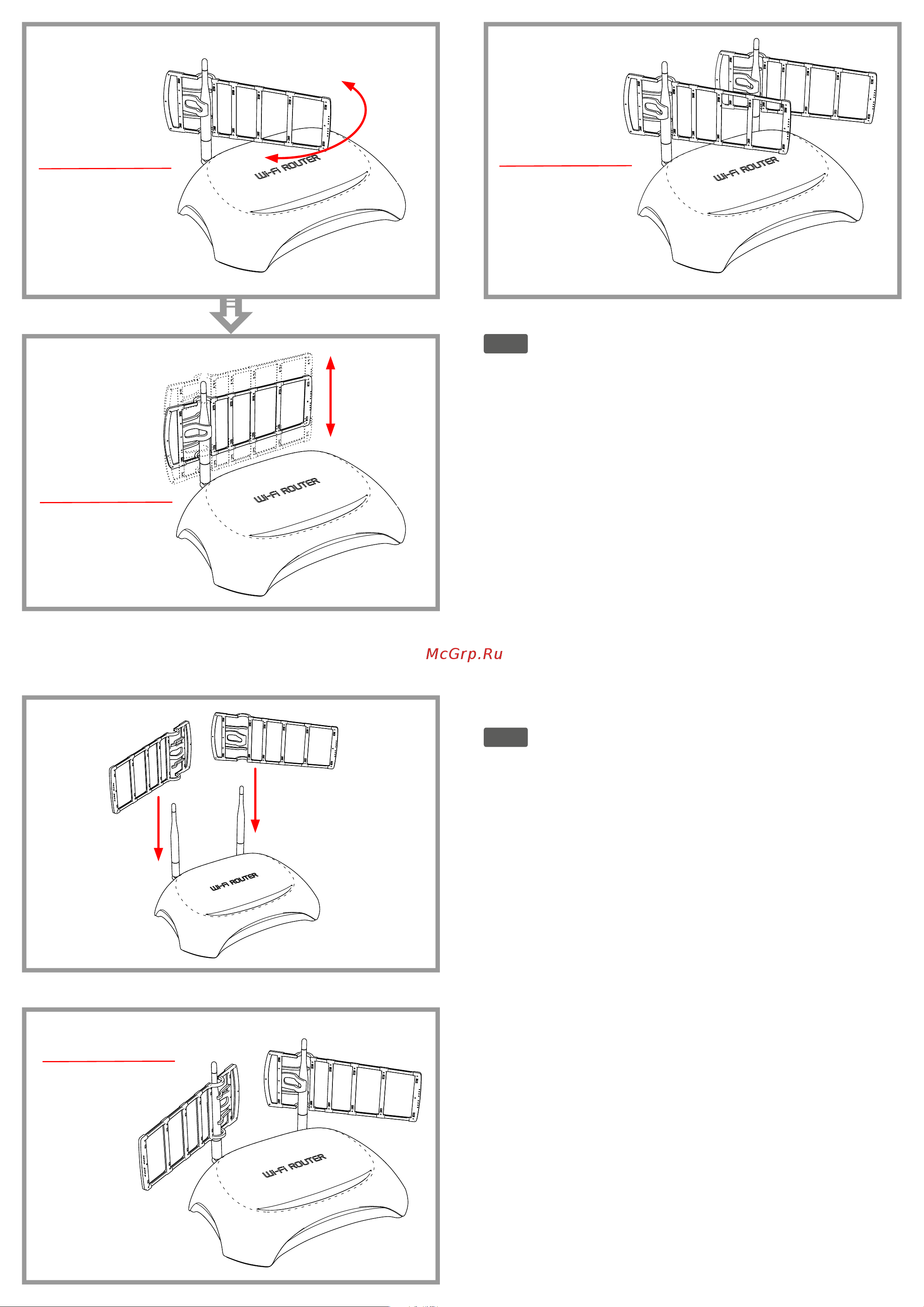 Wi-Fi ROUTER

Wi-Fi ROUTER

Wi-Fi ROUTER

McGrp.Ru

Wi-Fi ROUTER

Wi-Fi ROUTER