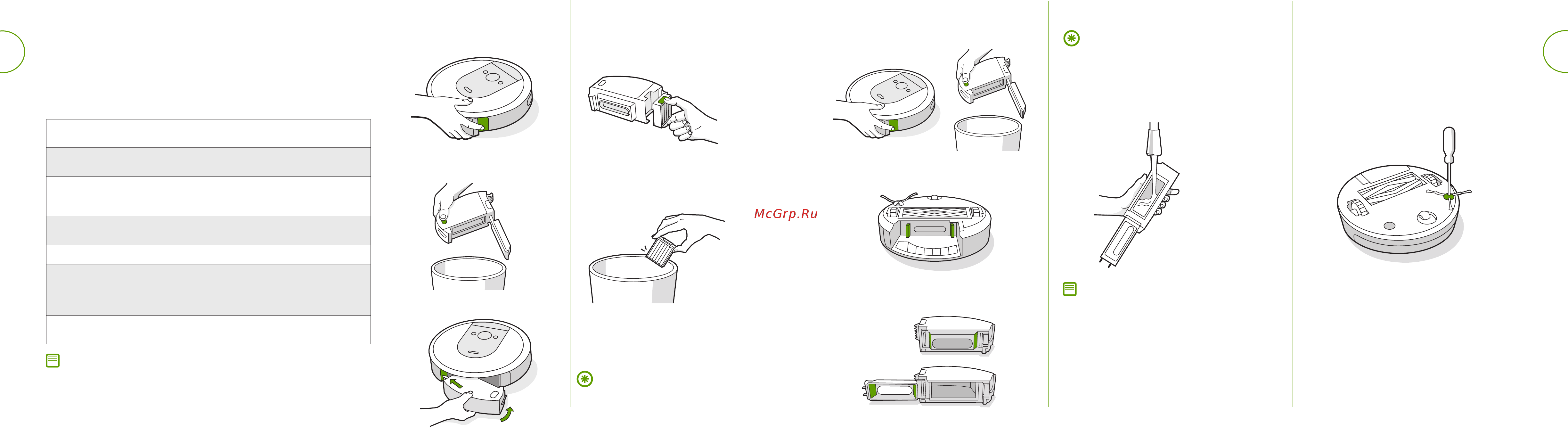 McGrp.Ru