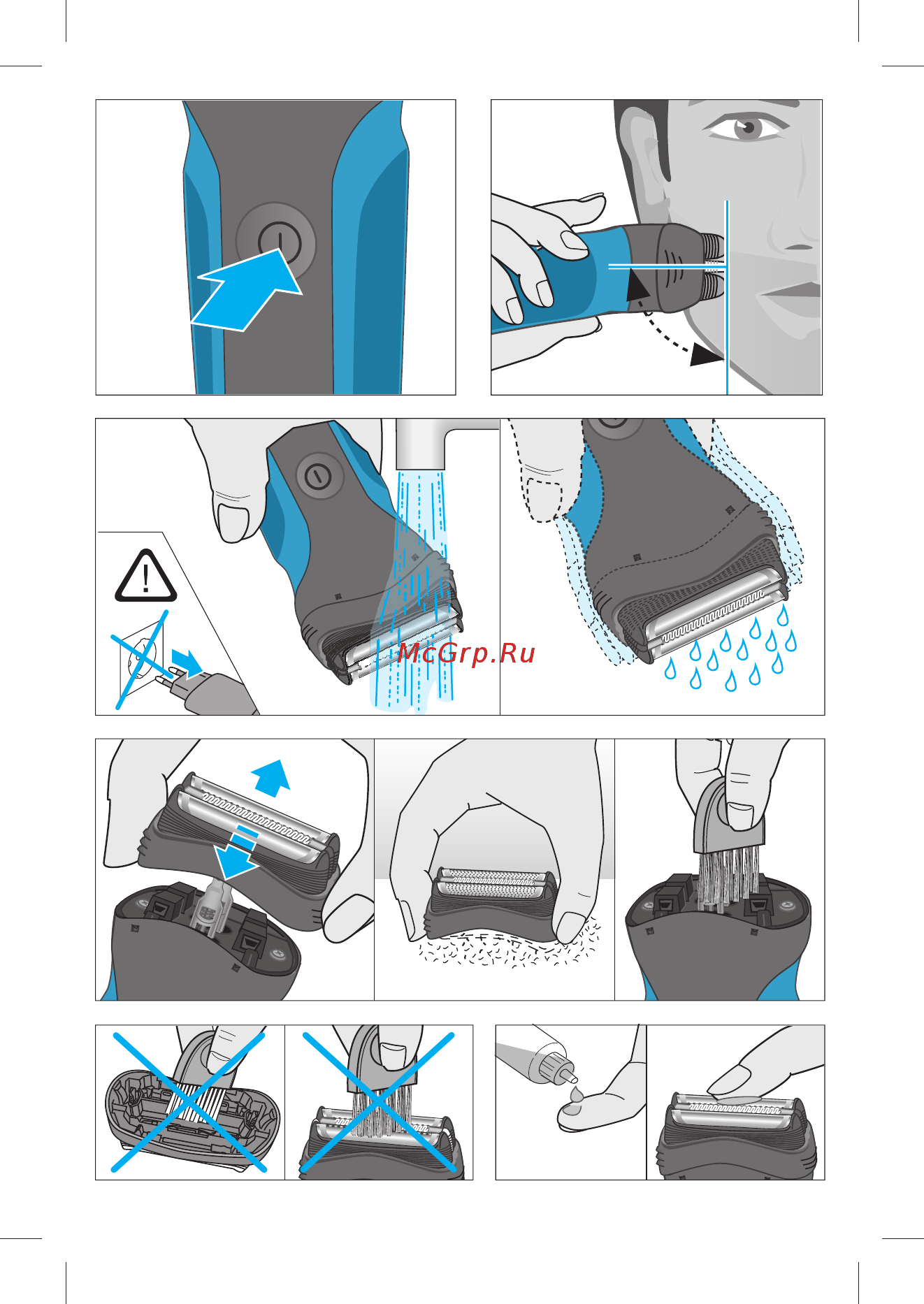 McGrp.Ru