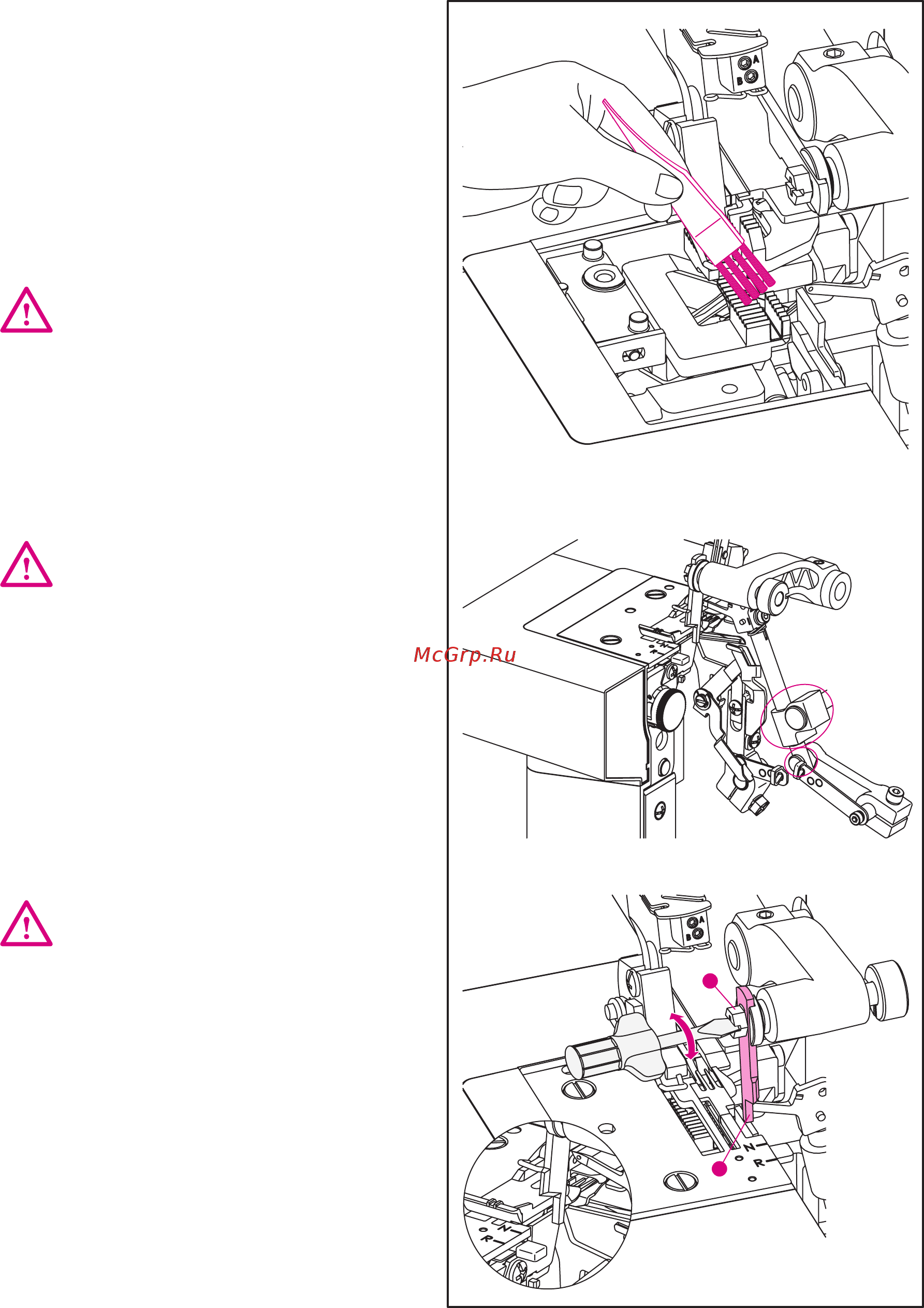 A
B

McGrp.Ru

A
B

N
R

N
R