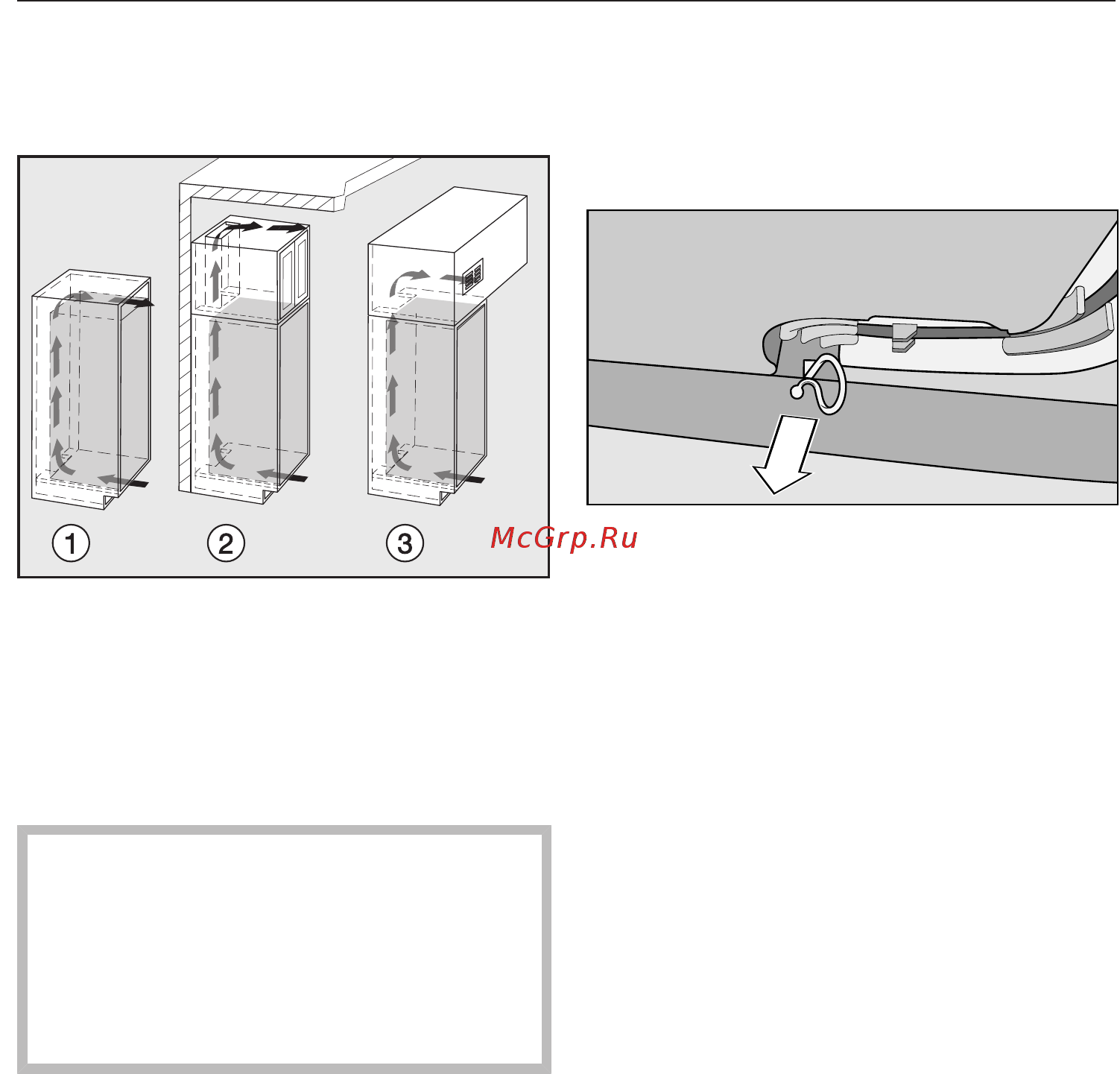 1

2

3

McGrp.Ru