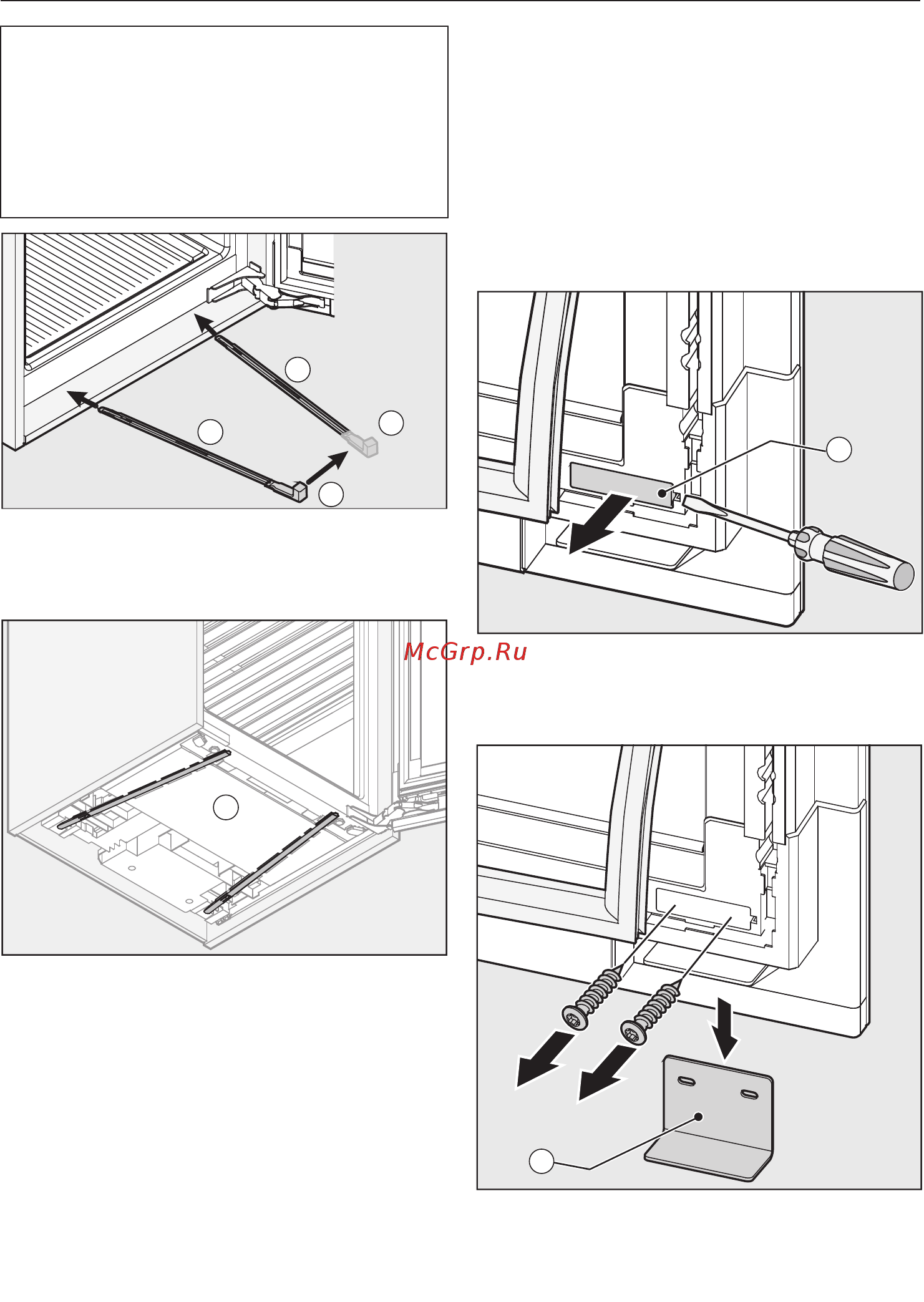 McGrp.Ru