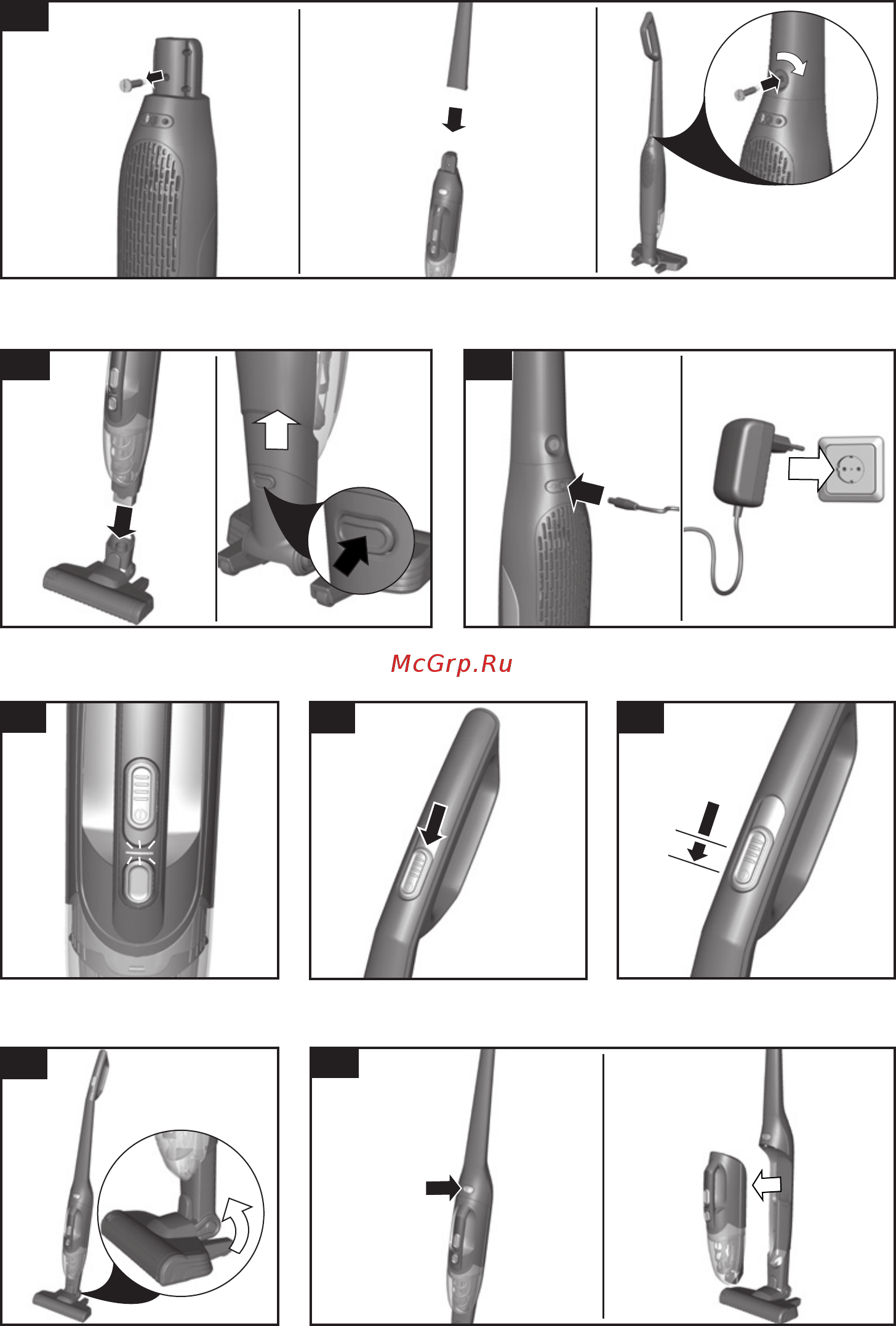 McGrp.Ru