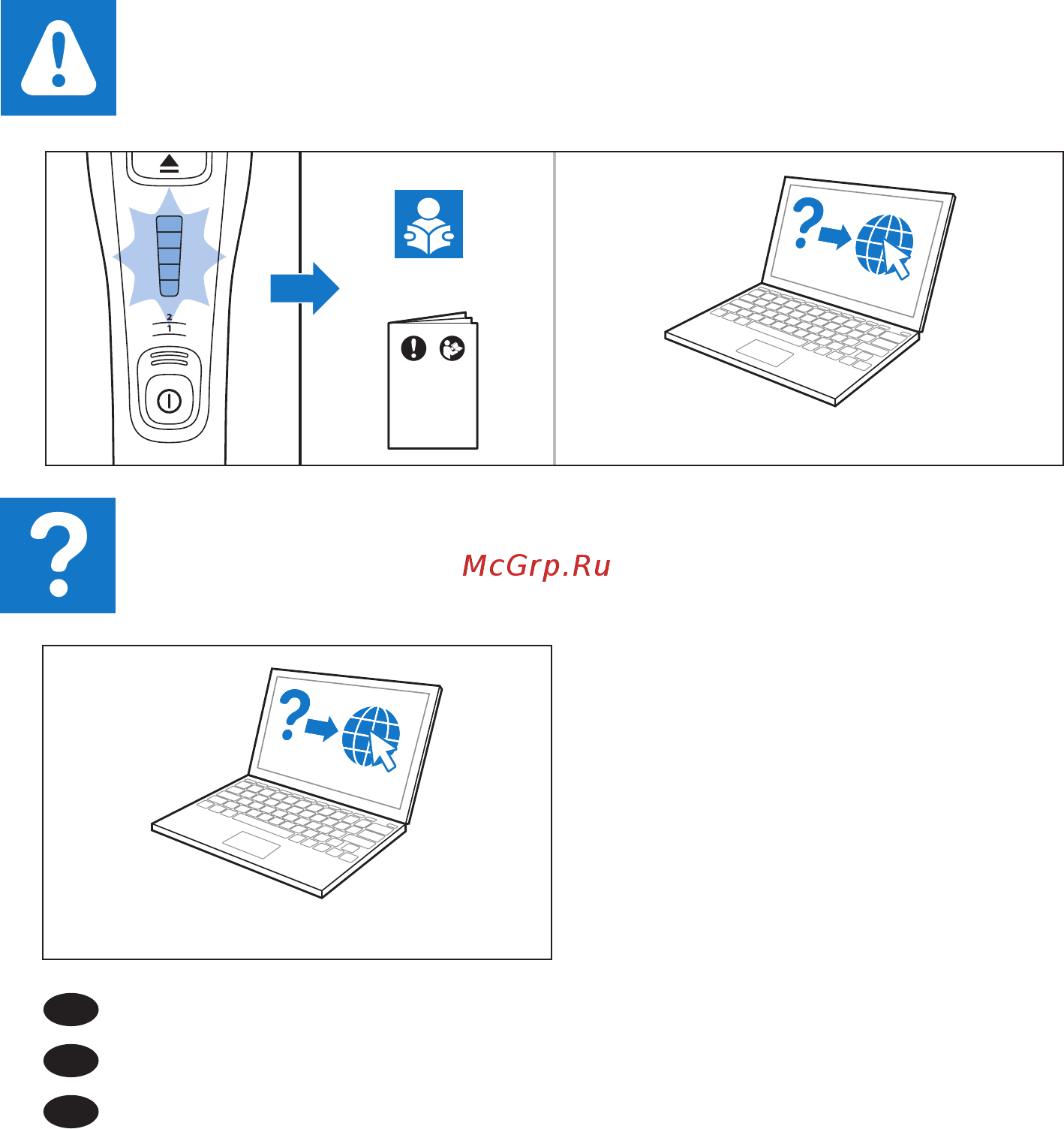 2
1

McGrp.Ru