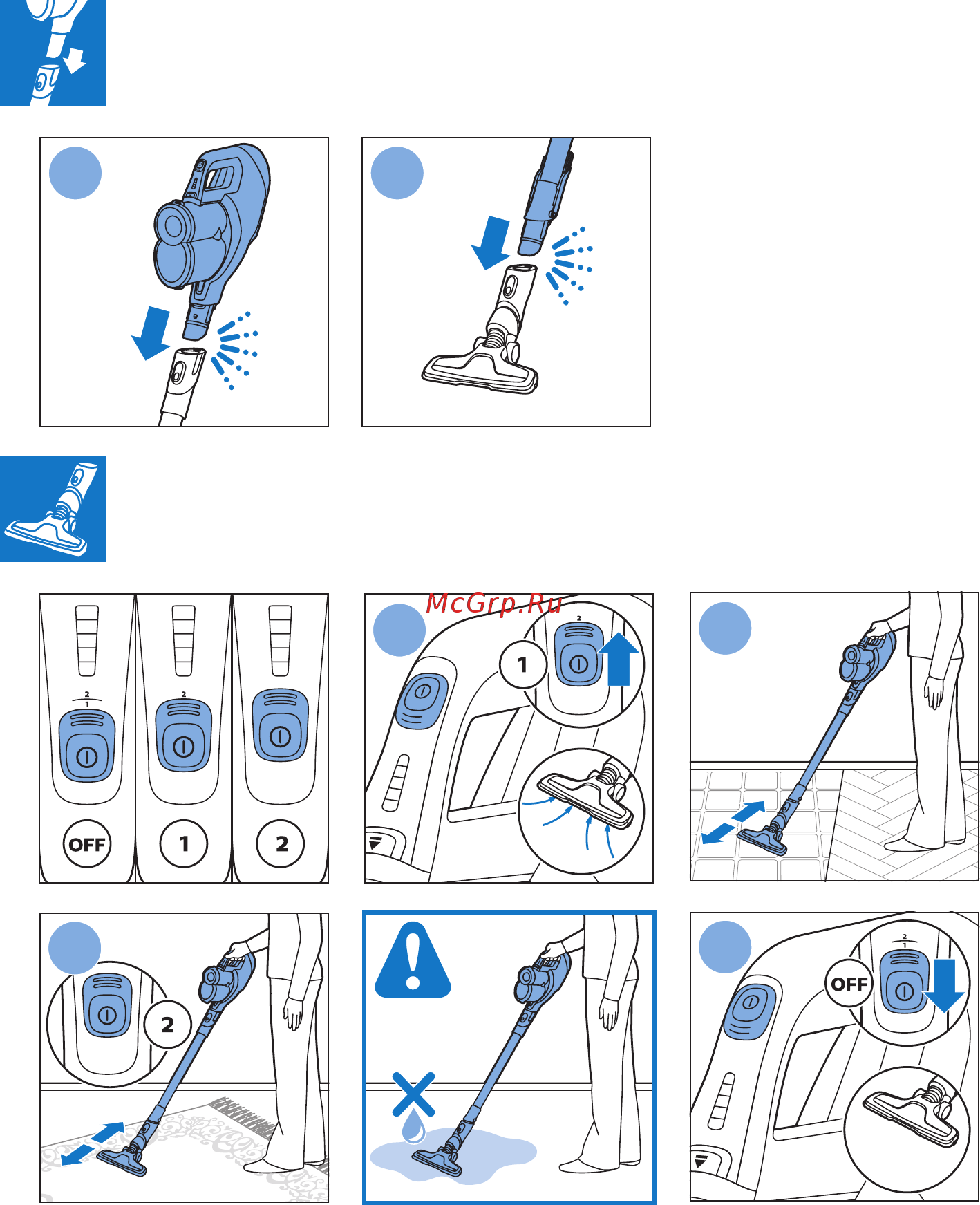 2
1
2
OFF
1
2

McGrp.Ru

2
1

2

2
1
OFF