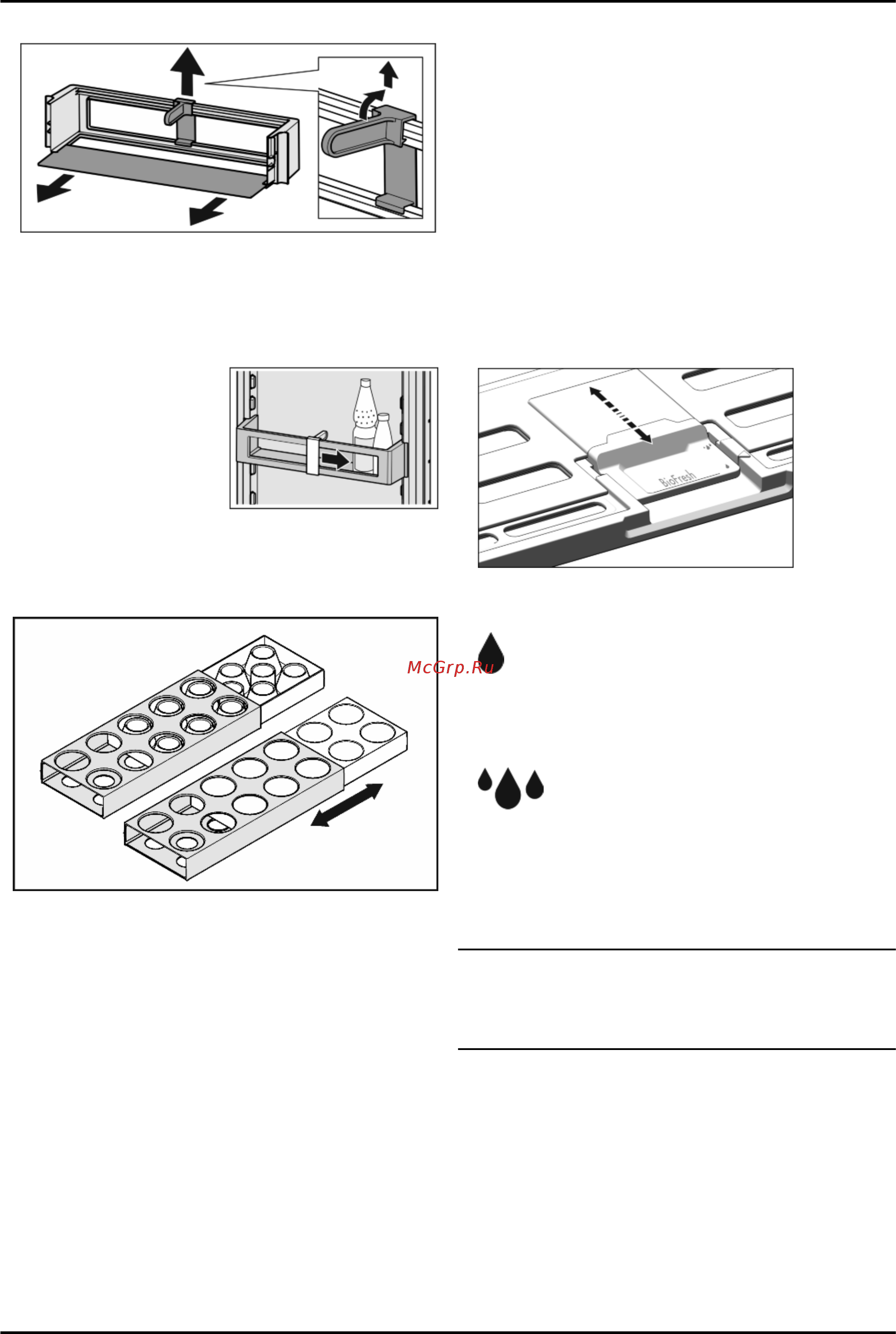 BioFresh

McGrp.Ru