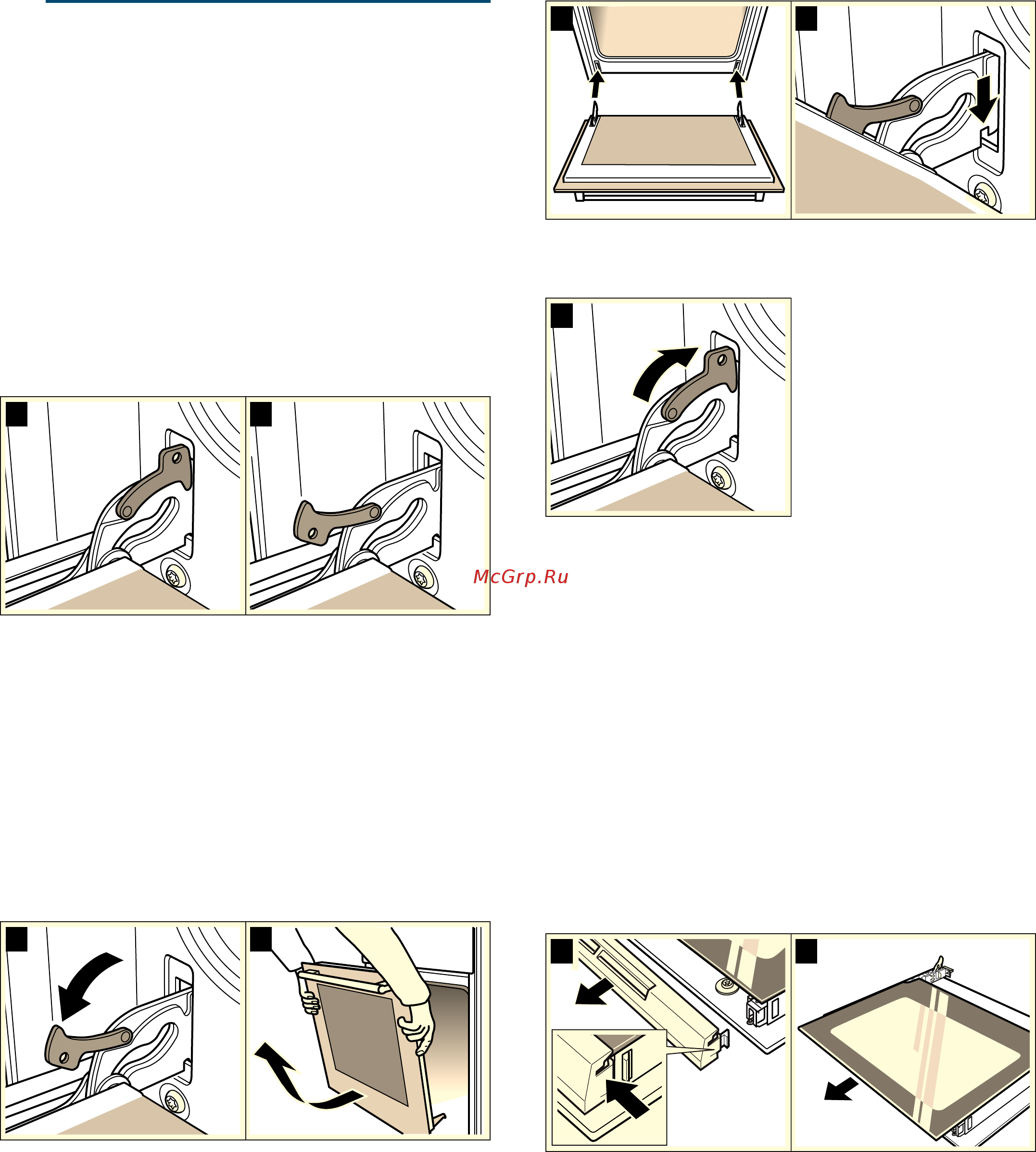 McGrp.Ru