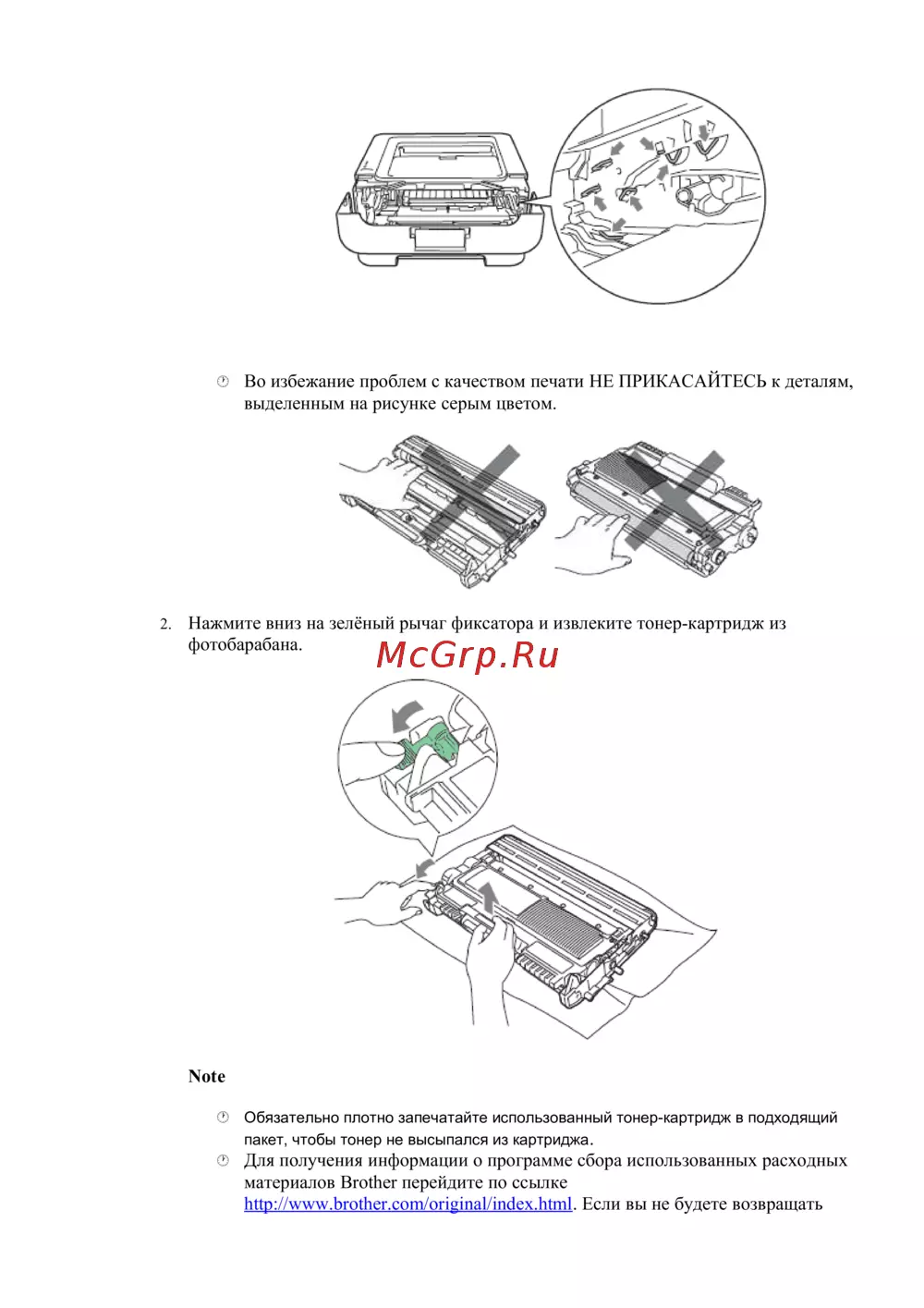 Во избежание проблем с качеством печати НЕ ПРИКАСАЙТЕСЬ к деталям, выделенным на рисунке серым цветом.

2. Нажмите вниз на зелёный рычаг фиксатора и извлеките тонер-картридж из фотобарабана.

McGrp.Ru

Note

Обязательно плотно запечатайте использованный тонер-картридж в подходящий пакет, чтобы тонер не высыпался из картриджа.

Для получения информации о программе сбора использованных расходных материалов Brother перейдите по ссылке http://www.brother.com/original/index.html. Если вы не будете возвращать