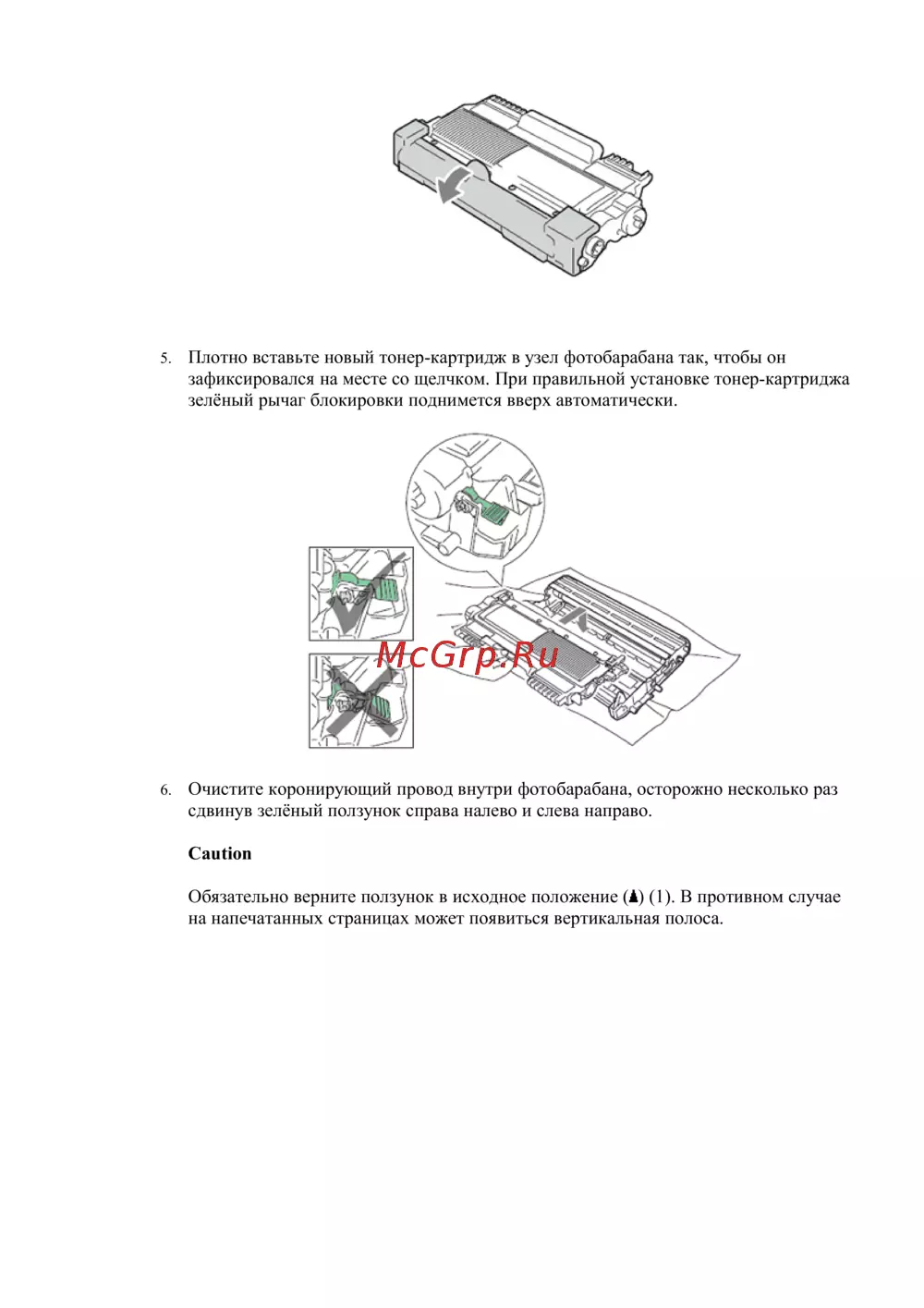 5. Плотно вставьте новый тонер-картридж в узел фотобарабана так, чтобы он зафиксировался на месте со щелчком. При правильной установке тонер-картриджа зелёный рычаг блокировки поднимется вверх автоматически.

McGrp.Ru

6. Очистите коронирующий провод внутри фотобарабана, осторожно несколько раз сдвинув зелёный ползунок справа налево и слева направо.

Caution

Обязательно верните ползунок в исходное положение (▲) (1). В противном случае на напечатанных страницах может появиться вертикальная полоса.