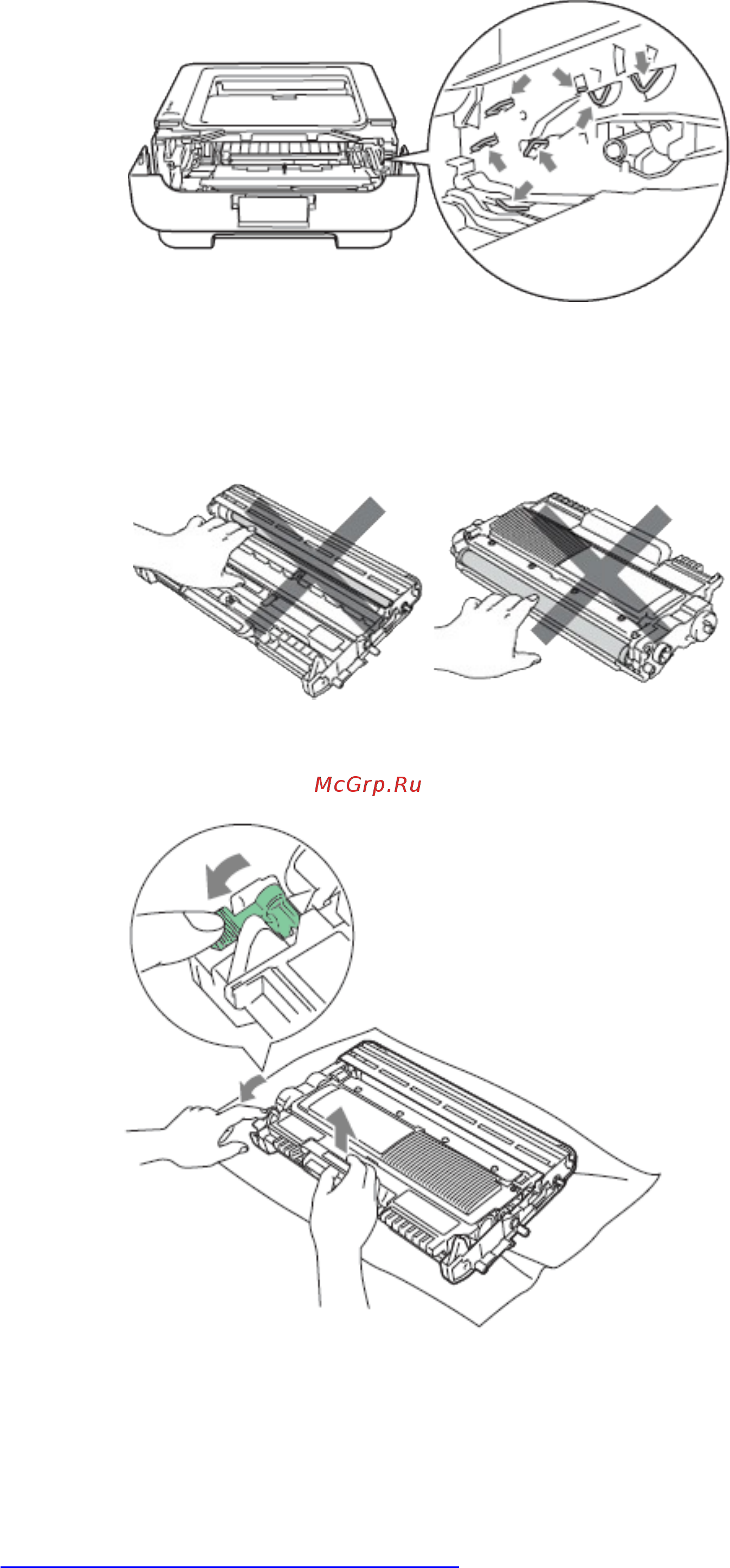 McGrp.Ru