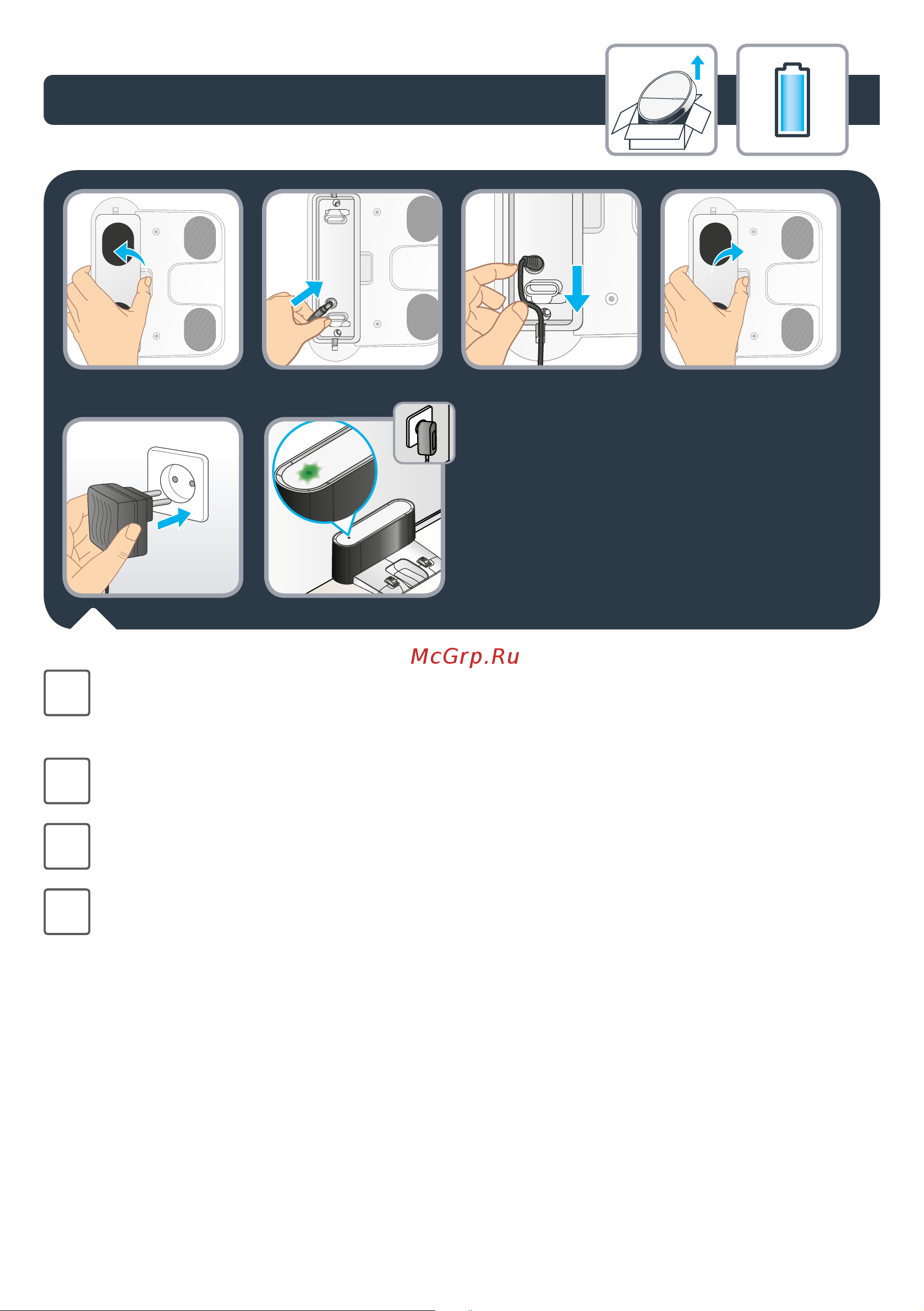 McGrp.Ru