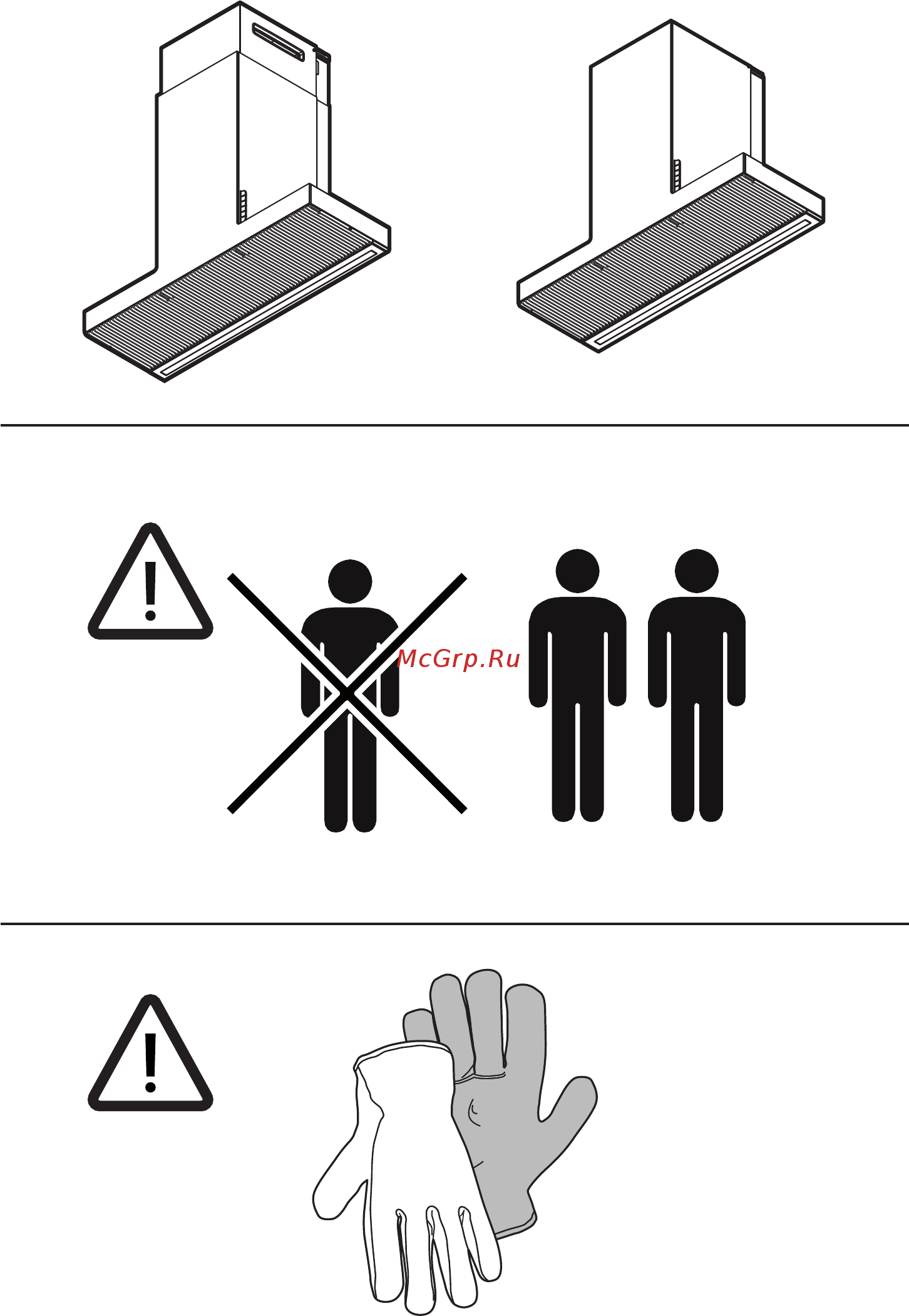 McGrp.Ru