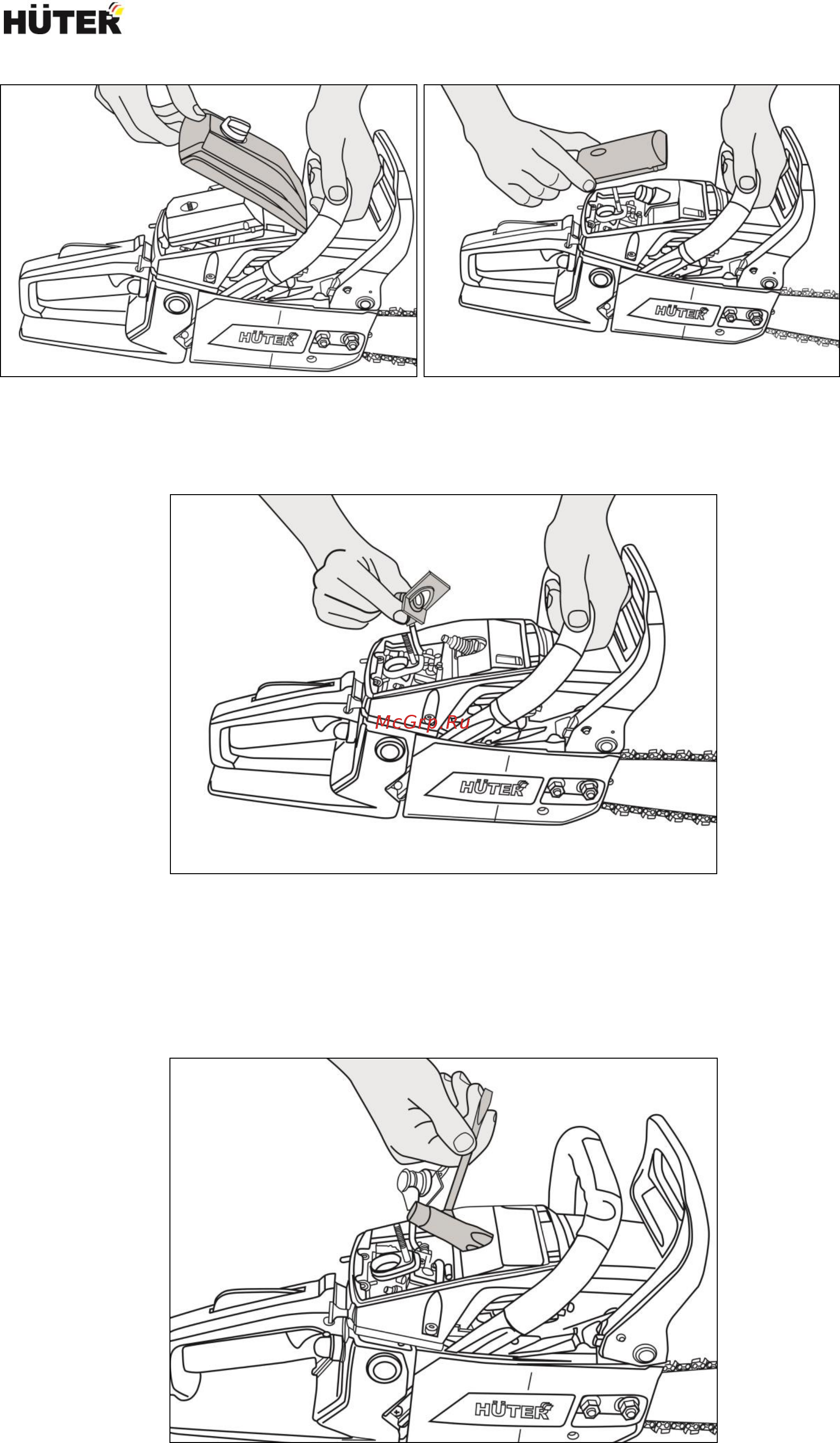 HÜTER

HÜTER

HÜTER

McGrp.Ru

HÜTER

HÜTER